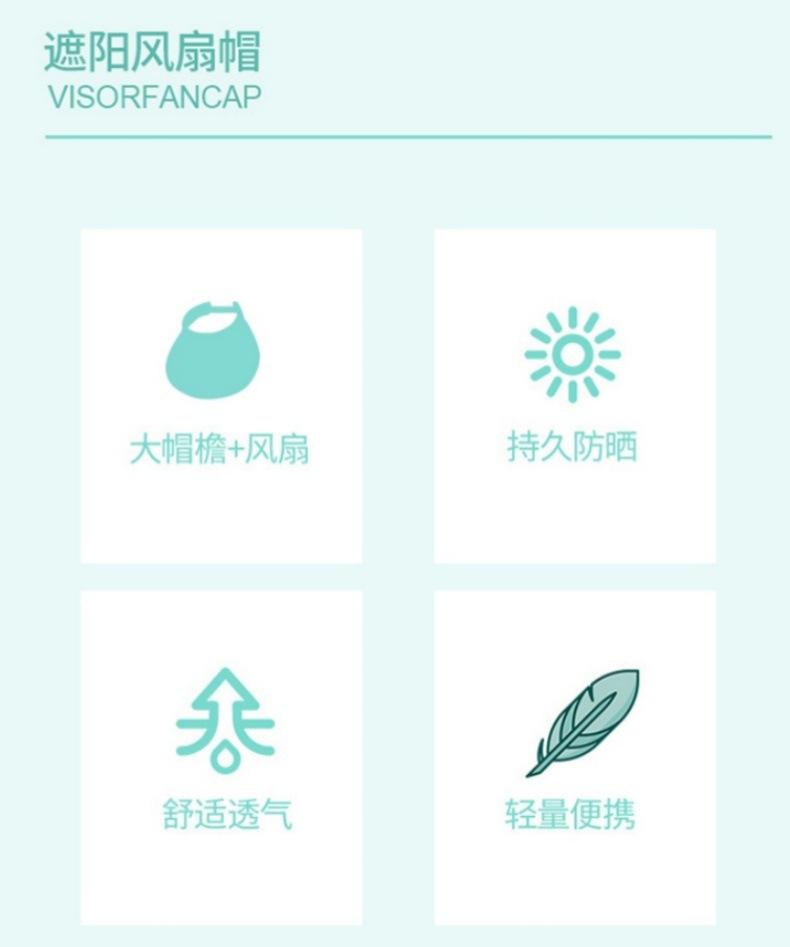 遮阳风扇帽
VISORFANCAP

大帽檐+风扇

持久防晒

舒适透气

轻量便携