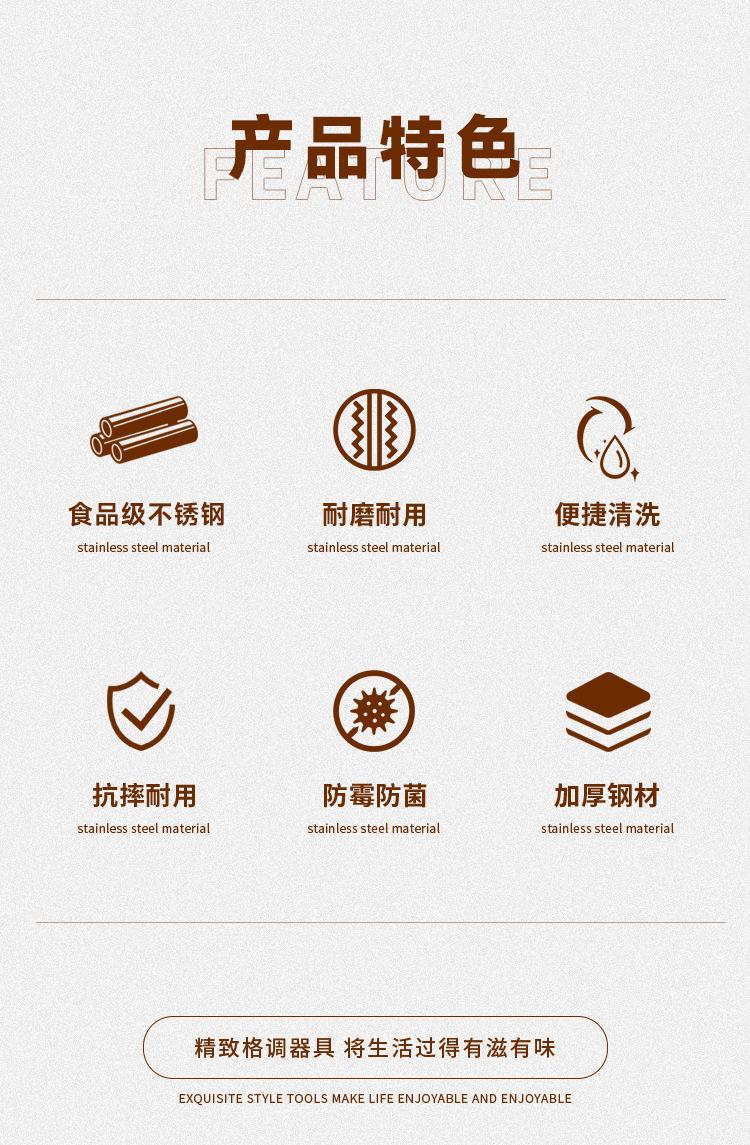 产品特色
FEATURE

食品级不锈钢
stainless steel material

耐磨耐用
stainless steel material

便捷清洗
stainless steel material

抗摔耐用
stainless steel material

防霉防菌
stainless steel material

加厚钢材
stainless steel material

精致格调器具 将生活过得有滋有味

EXQUISITE STYLE TOOLS MAKE LIFE ENJOYABLE AND ENJOYABLE