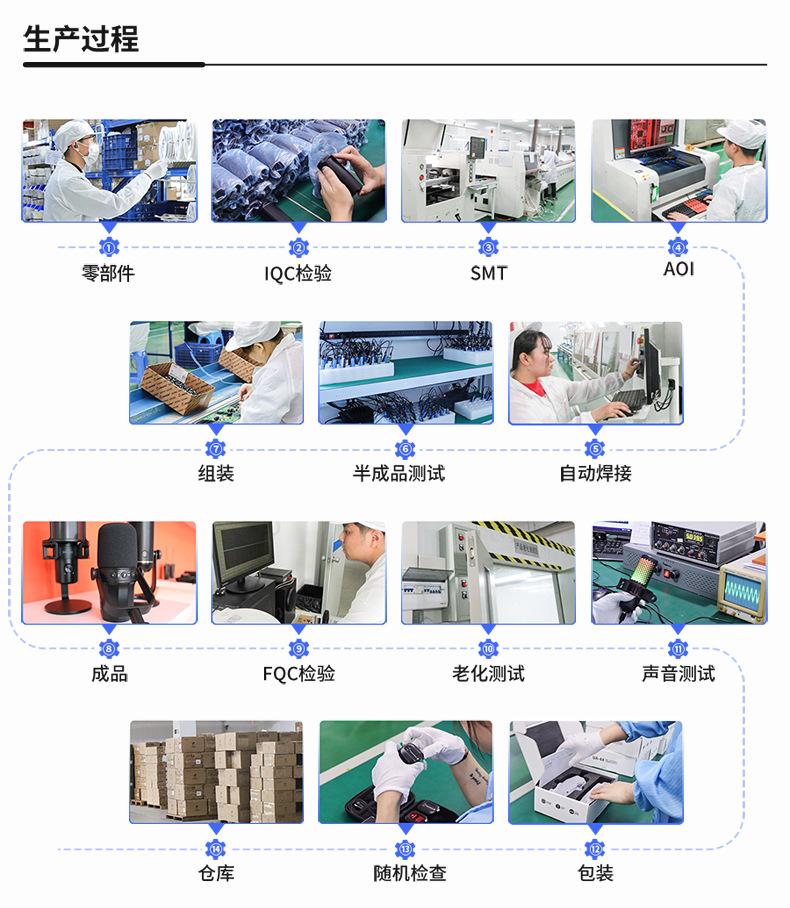 生产过程

1
零部件

2
IQC检验

3
SMT

4
AOI

7
组装

6
半成品测试

5
自动焊接

8
成品

9
FQC检验

10
老化测试

11
声音测试

14
仓库

13
随机检查

12
包装