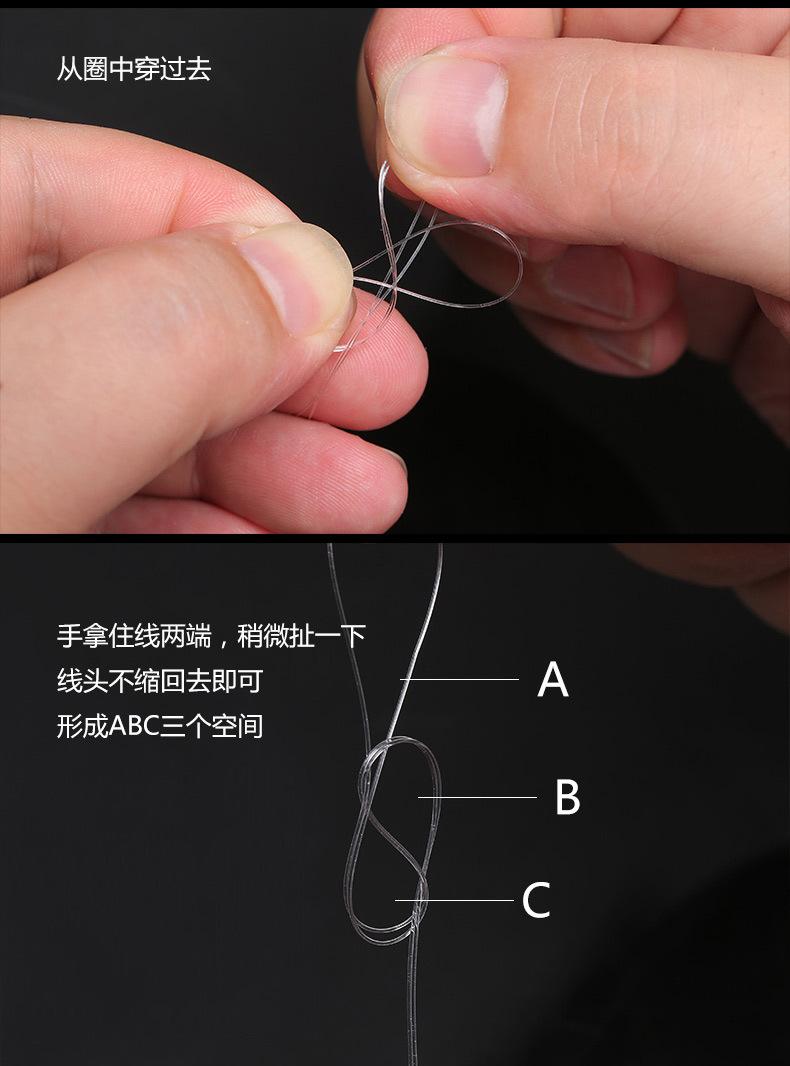 从圈中穿过去

手拿住线两端，稍微扯一下
线头不缩回去即可
形成ABC三个空间

A

B

C