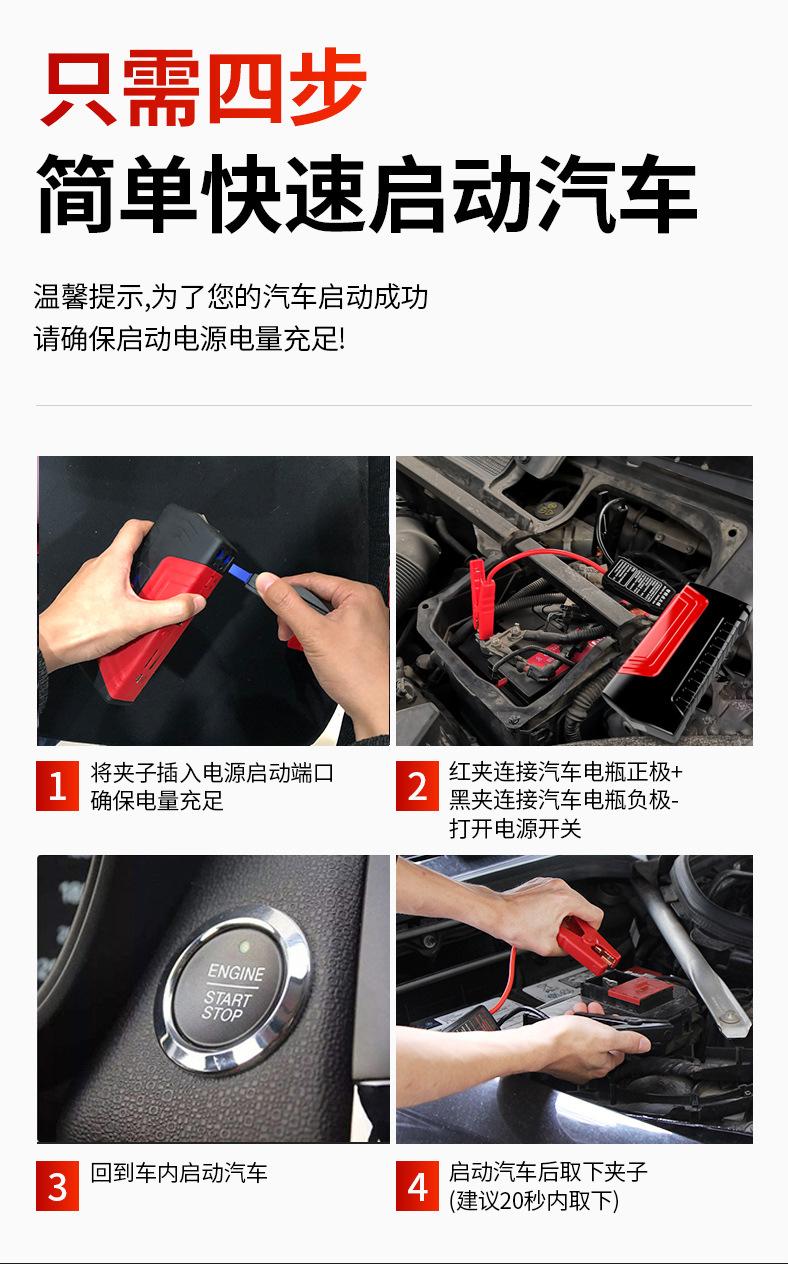 只需四步
简单快速启动汽车

温馨提示,为了您的汽车启动成功
请确保启动电源电量充足!

1 将夹子插入电源启动端口
确保电量充足

2 红夹连接汽车电瓶正极+
黑夹连接汽车电瓶负极-
打开电源开关

ENGINE
START
STOP

3 回到车内启动汽车

4 启动汽车后取下夹子
(建议20秒内取下)