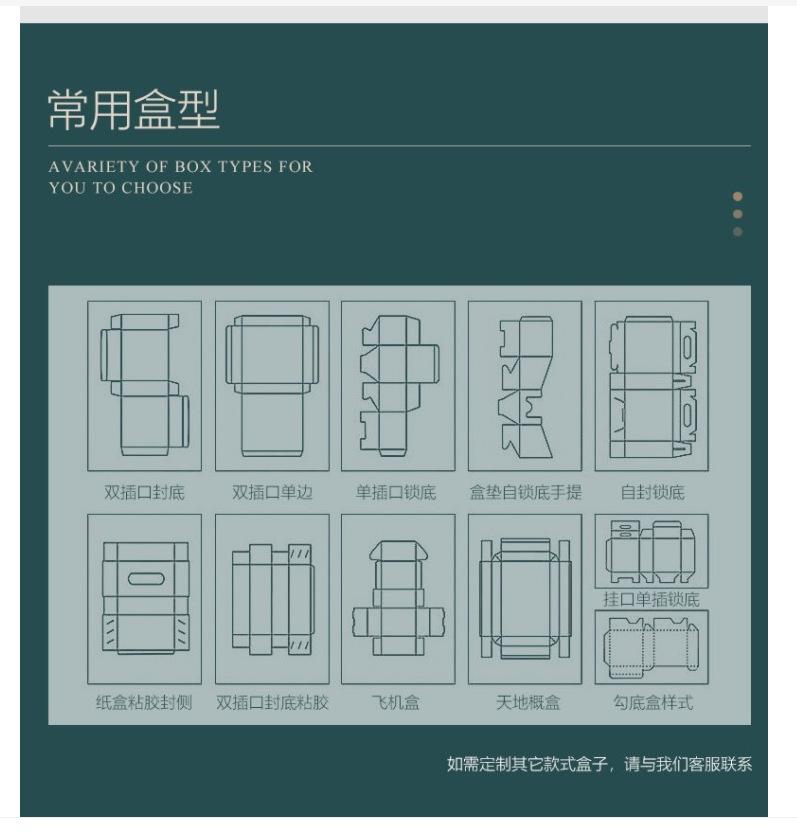 常用盒型

AVARIETY OF BOX TYPES FOR YOU TO CHOOSE

双插口封底

双插口单边

单插口锁底

盒垫自锁底手提

自封锁底

纸盒粘胶封侧

双插口封底粘胶

飞机盒

天地概盒

挂口单插锁底

勾底盒样式

如需定制其它款式盒子，请与我们客服联系