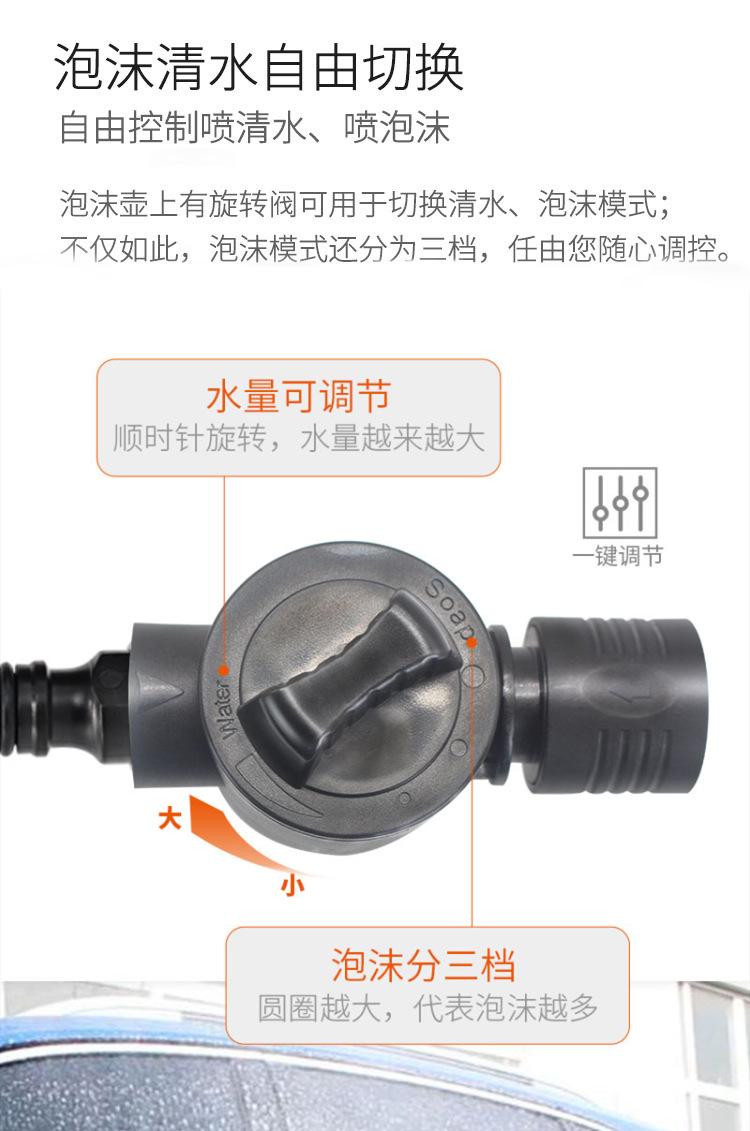 泡沫清水自由切换

自由控制喷清水、喷泡沫

泡沫壶上有旋转阀可用于切换清水、泡沫模式；
不仅如此，泡沫模式还分为三档，任由您随心调控。

水量可调节
顺时针旋转，水量越来越大

一键调节

Soap

Water

大

小

泡沫分三档
圆圈越大，代表泡沫越多