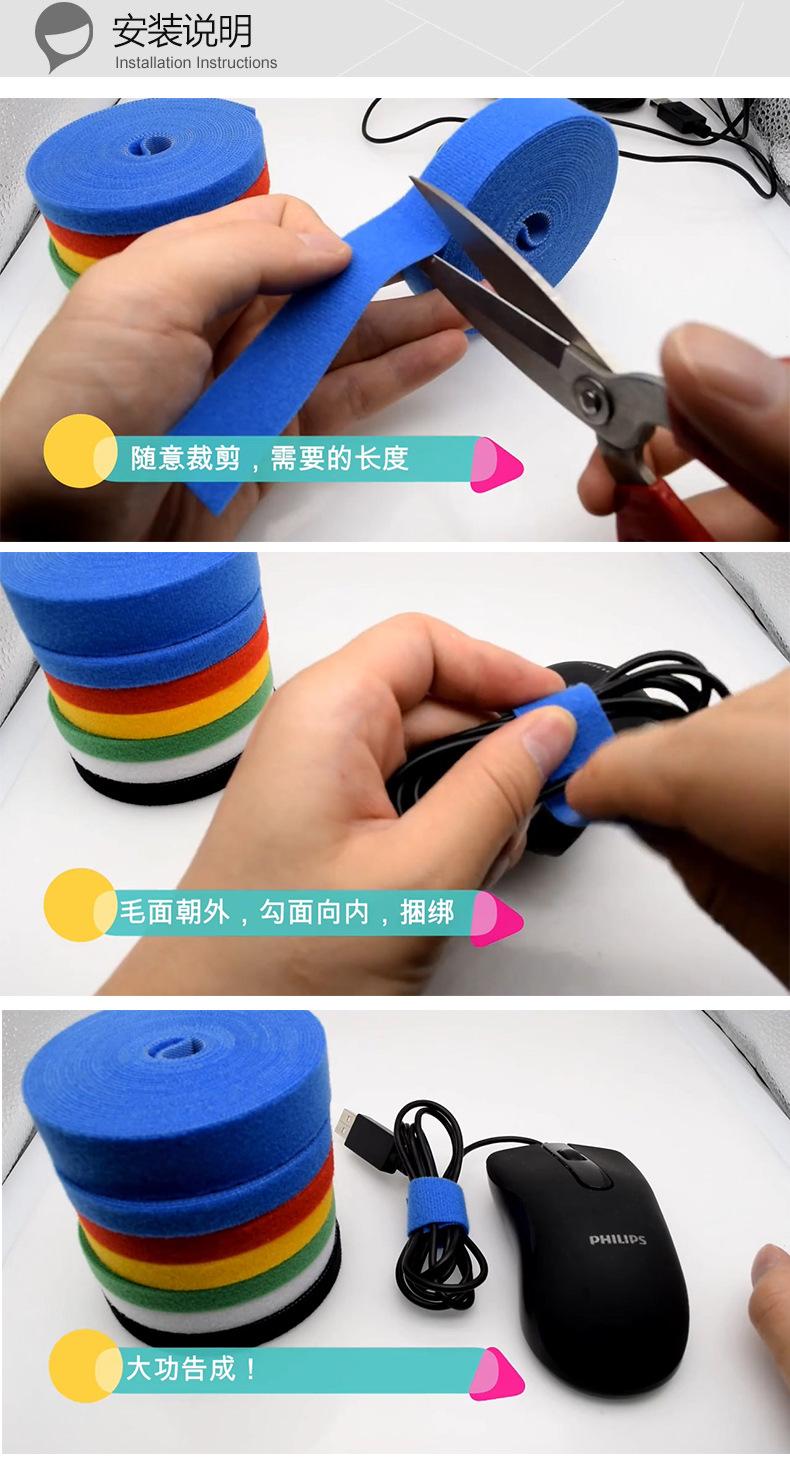 安装说明
Installation Instructions

随意裁剪，需要的长度

毛面朝外，勾面向内，捆绑

PHILIPS

大功告成！