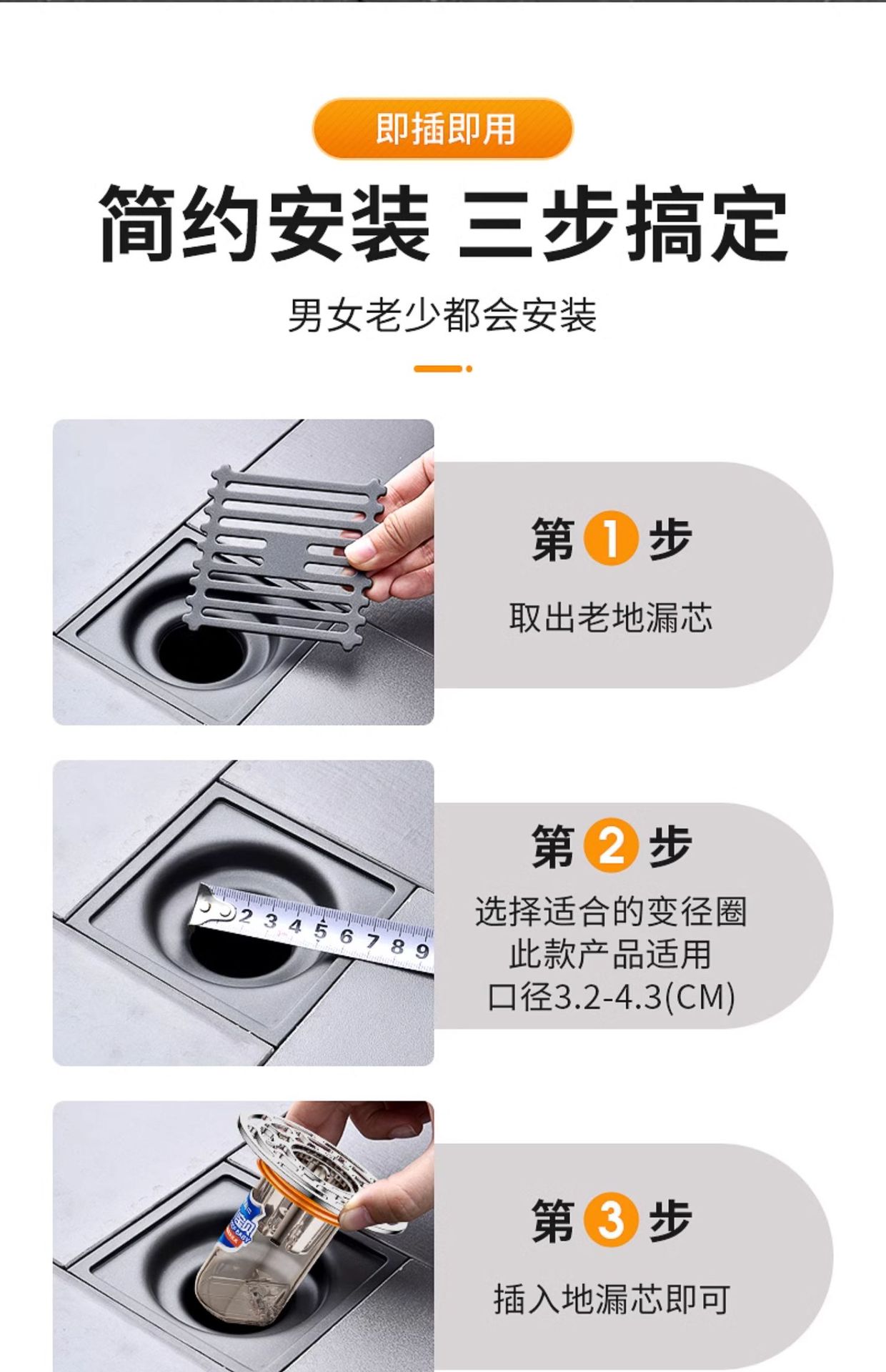 即插即用

简约安装 三步搞定

男女老少都会安装

第 1 步

取出老地漏芯

2 3 4 5 6 7 8 9

第 2 步

选择适合的变径圈
此款产品适用
口径3.2-4.3(CM)

第 3 步

插入地漏芯即可