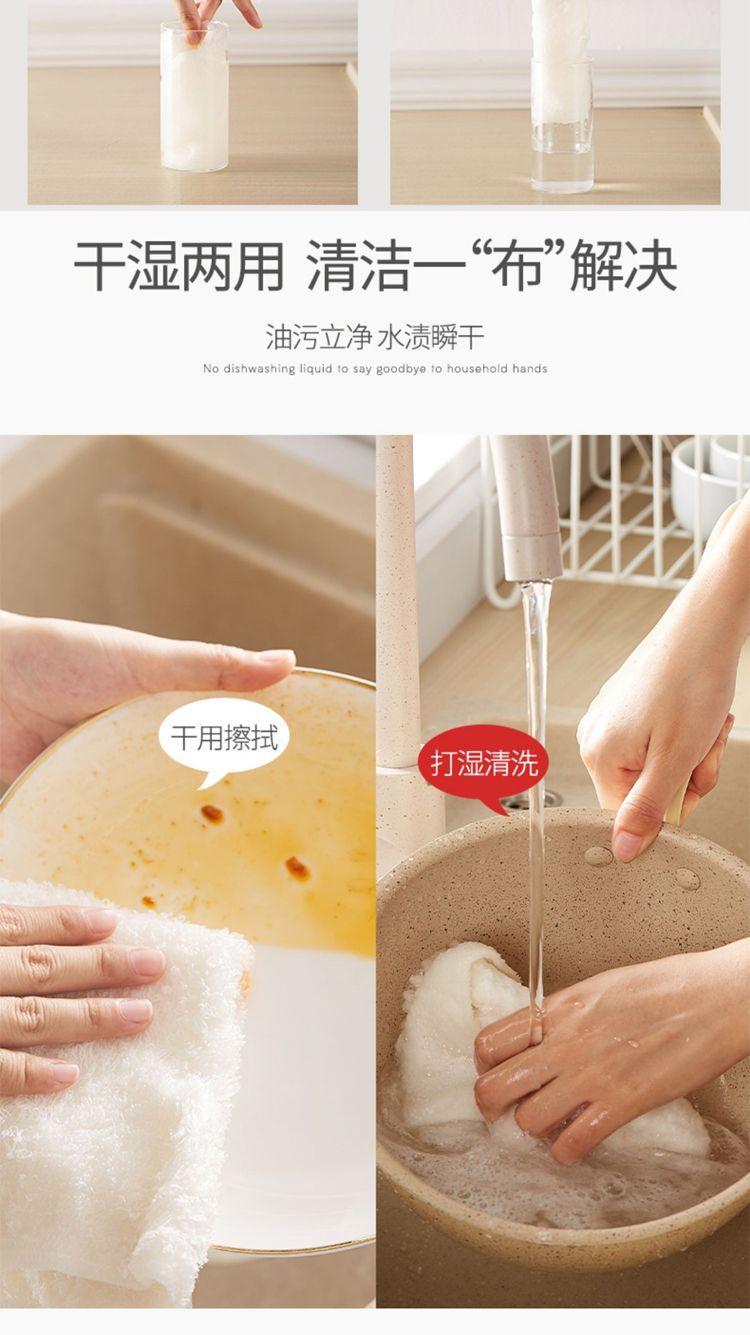 干湿两用 清洁一“布”解决

油污立净 水渍瞬干

No dishwashing liquid to say goodbye to household hands

干用擦拭

打湿清洗