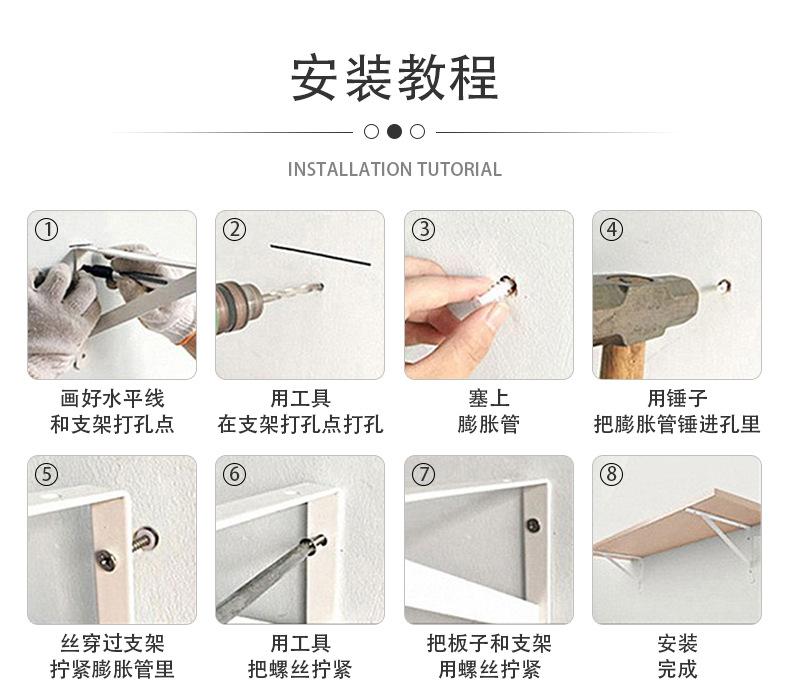 安装教程

INSTALLATION TUTORIAL

①
画好水平线
和支架打孔点

②
用工具
在支架打孔点打孔

③
塞上
膨胀管

④
用锤子
把膨胀管锤进孔里

⑤
丝穿过支架
拧紧膨胀管里

⑥
用工具
把螺丝拧紧

⑦
把板子和支架
用螺丝拧紧

⑧
安装
完成