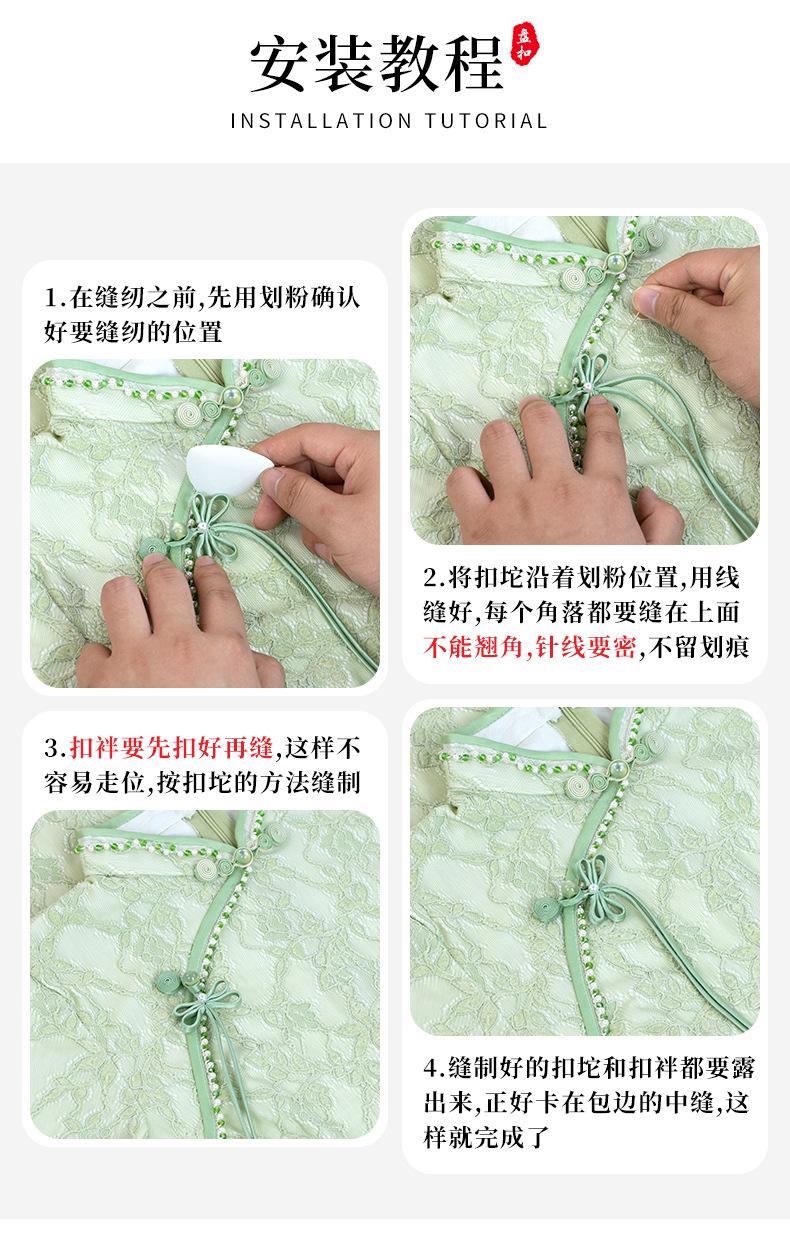 安装教程

盘扣

INSTALLATION TUTORIAL

1.在缝纫之前,先用划粉确认好要缝纫的位置

2.将扣坨沿着划粉位置,用线缝好,每个角落都要缝在上面不能翘角,针线要密,不留划痕

3.扣袢要先扣好再缝,这样不容易走位,按扣坨的方法缝制

4.缝制好的扣坨和扣袢都要露出来,正好卡在包边的中缝,这样就完成了