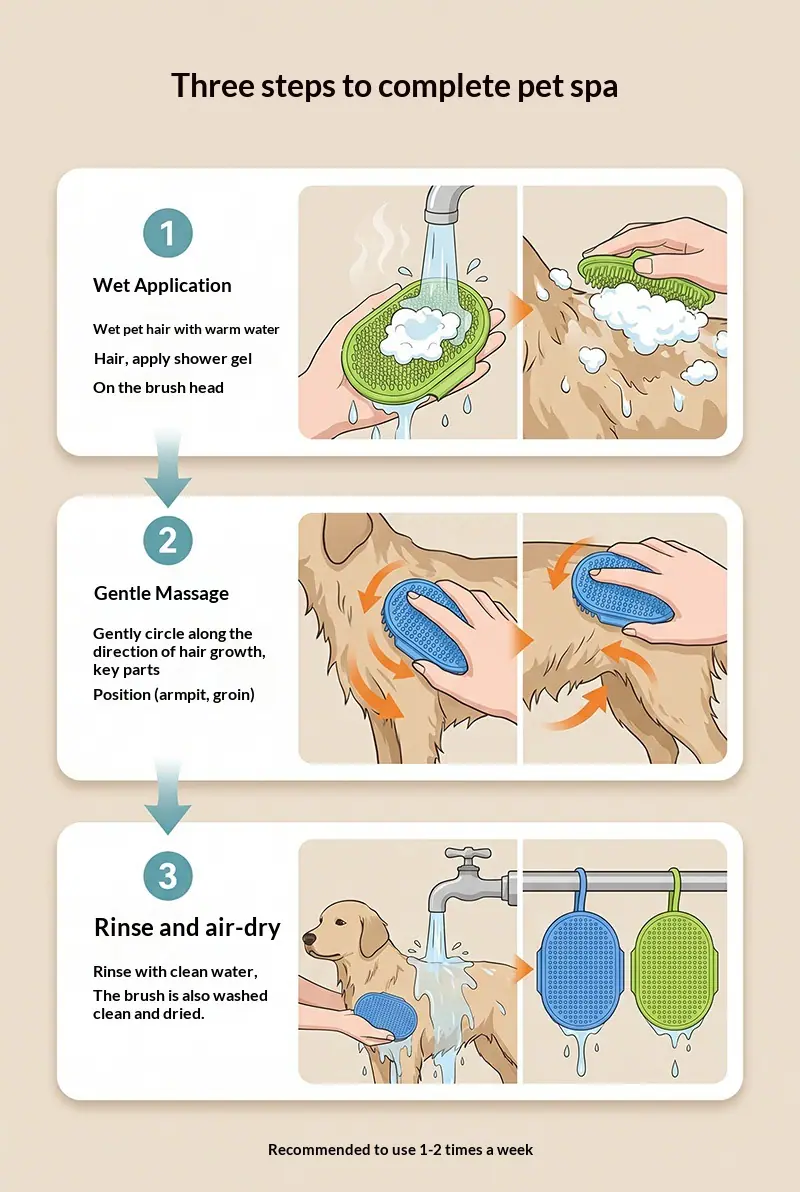 Three steps to complete pet spa

1

Wet Application

Wet pet hair with warm water

Hair, apply shower gel

On the brush head

2

Gentle Massage

Gently circle along the direction of hair growth, key parts

Position (armpit, groin)

3

Rinse and air-dry

Rinse with clean water,

The brush is also washed clean and dried.

Recommended to use 1-2 times a week