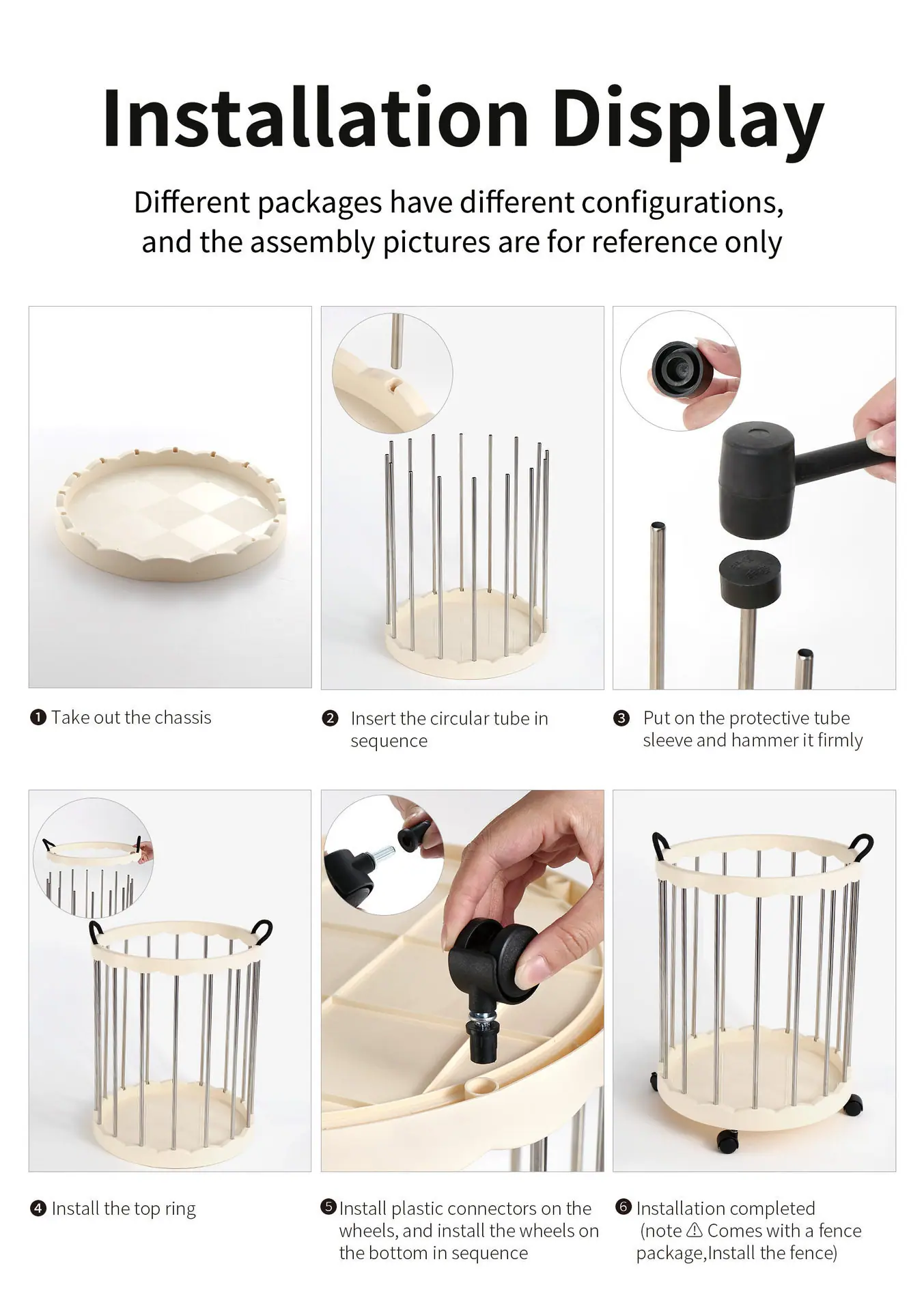 Installation Display

Different packages have different configurations, and the assembly pictures are for reference only

❶ Take out the chassis

❷ Insert the circular tube in sequence

❸ Put on the protective tube sleeve and hammer it firmly

❹ Install the top ring

❺ Install plastic connectors on the wheels, and install the wheels on the bottom in sequence

❻ Installation completed (note ⚠ Comes with a fence package,Install the fence)