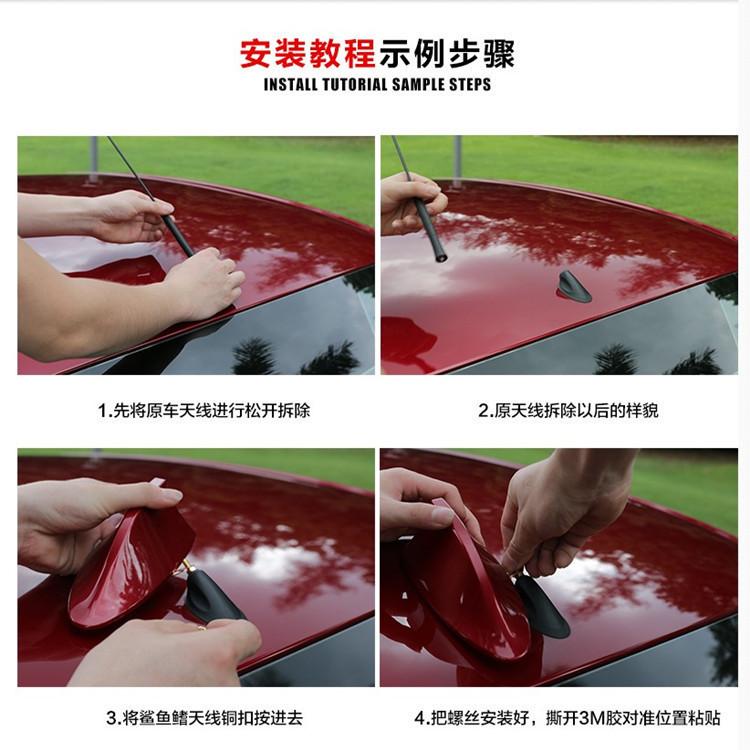 安装教程示例步骤
INSTALL TUTORIAL SAMPLE STEPS

1.先将原车天线进行松开拆除

2.原天线拆除以后的样貌

3.将鲨鱼鳍天线铜扣按进去

4.把螺丝安装好，撕开3M胶对准位置粘贴