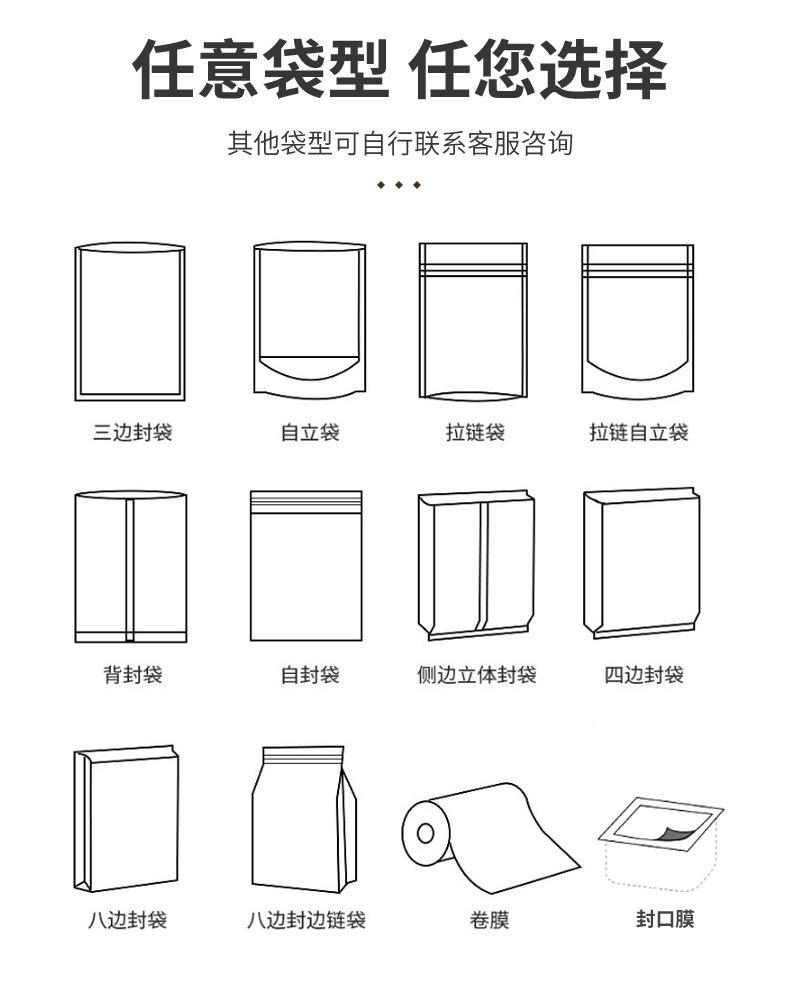 任意袋型 任您选择

其他袋型可自行联系客服咨询

三边封袋

自立袋

拉链袋

拉链自立袋

背封袋

自封袋

侧边立体封袋

四边封袋

八边封袋

八边封边链袋

卷膜

封口膜