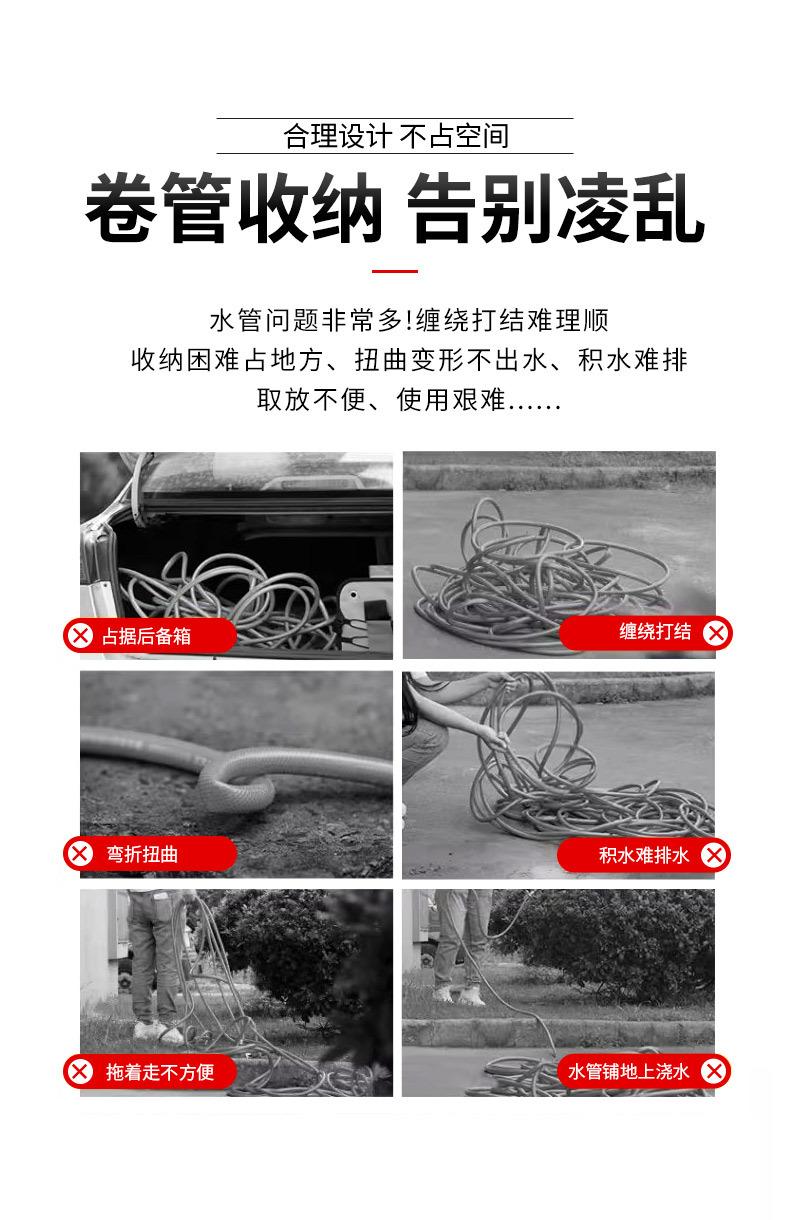 合理设计 不占空间

卷管收纳 告别凌乱

水管问题非常多!缠绕打结难理顺
收纳困难占地方、扭曲变形不出水、积水难排
取放不便、使用艰难......

占据后备箱

缠绕打结

弯折扭曲

积水难排水

拖着走不方便

水管铺地上浇水