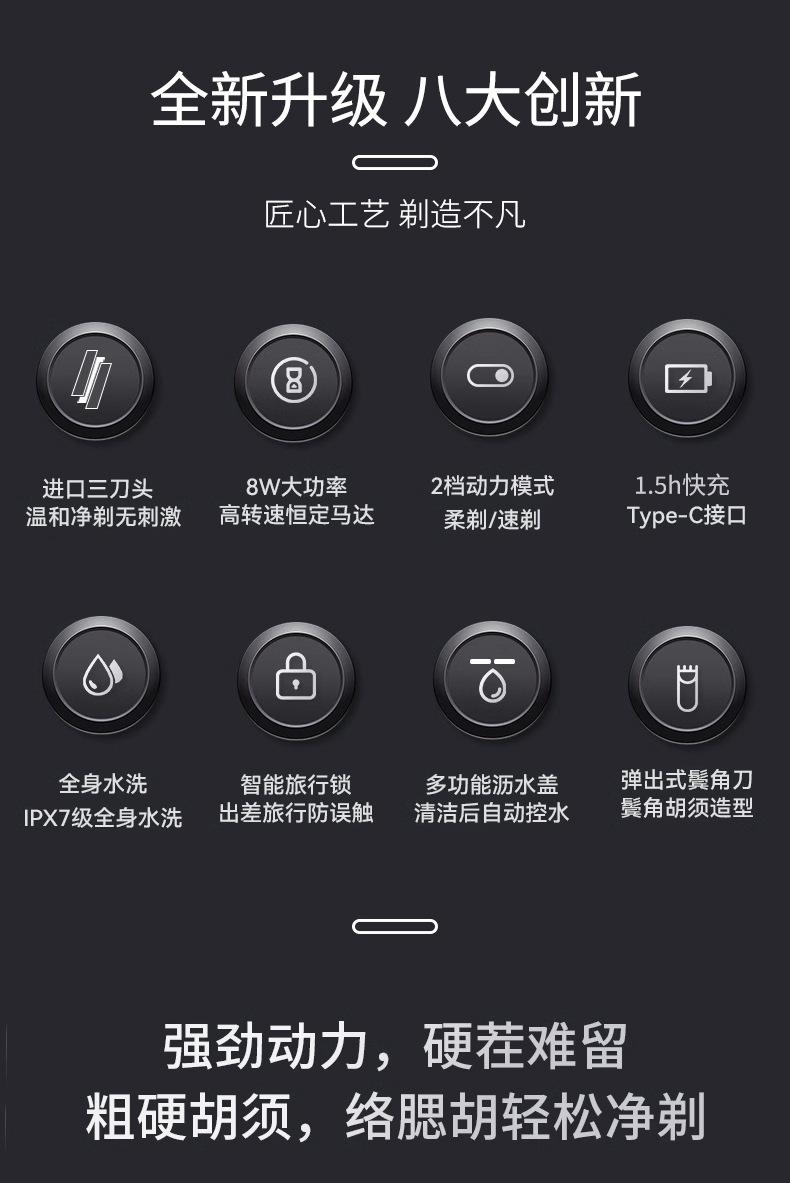 全新升级 八大创新

匠心工艺 剃造不凡

进口三刀头
温和净剃无刺激

8W大功率
高转速恒定马达

2档动力模式
柔剃/速剃

1.5h快充
Type-C接口

全身水洗
IPX7级全身水洗

智能旅行锁
出差旅行防误触

多功能沥水盖
清洁后自动控水

弹出式鬓角刀
鬓角胡须造型

强劲动力，硬茬难留
粗硬胡须，络腮胡轻松净剃