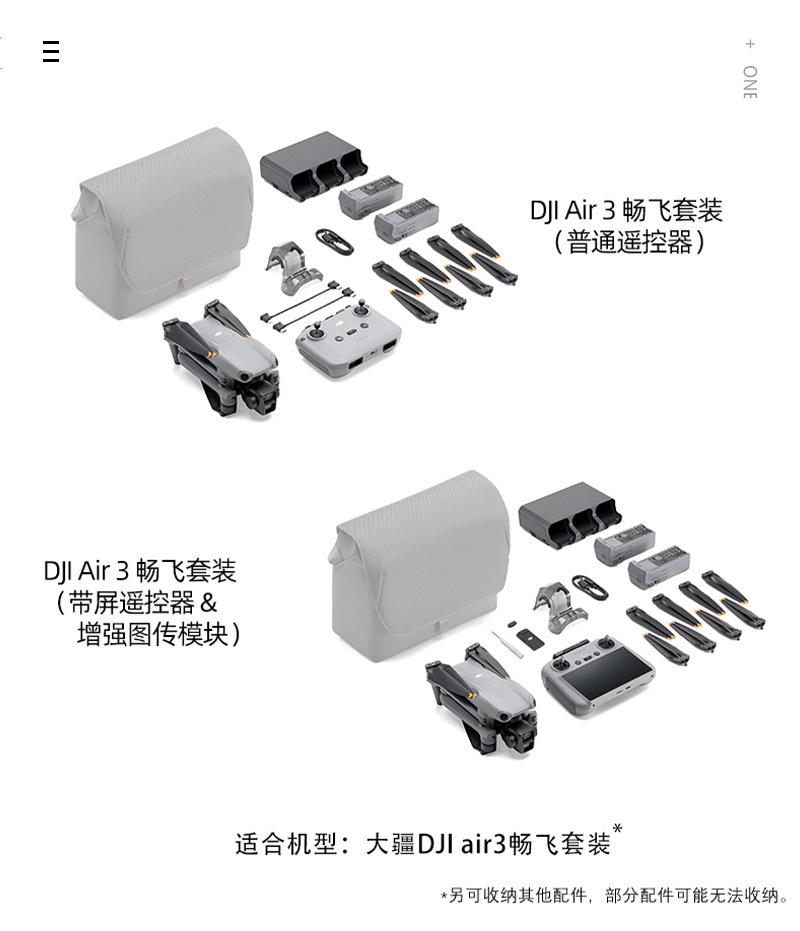 + ONE

DJI Air 3 畅飞套装
（普通遥控器）

DJI Air 3 畅飞套装
（带屏遥控器 &
增强图传模块）

适合机型：大疆DJI air3畅飞套装*

*另可收纳其他配件，部分配件可能无法收纳。