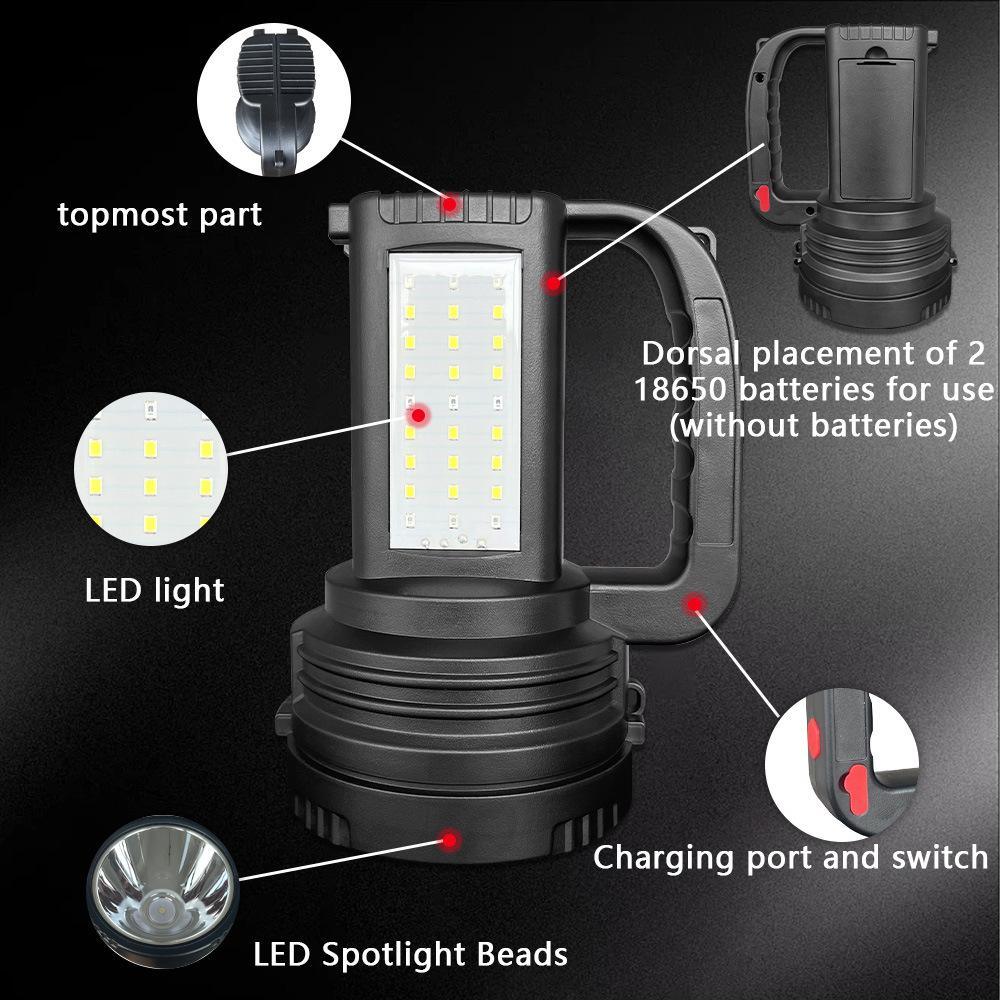 topmost part

Dorsal placement of 2 18650 batteries for use (without batteries)

LED light

Charging port and switch

LED Spotlight Beads