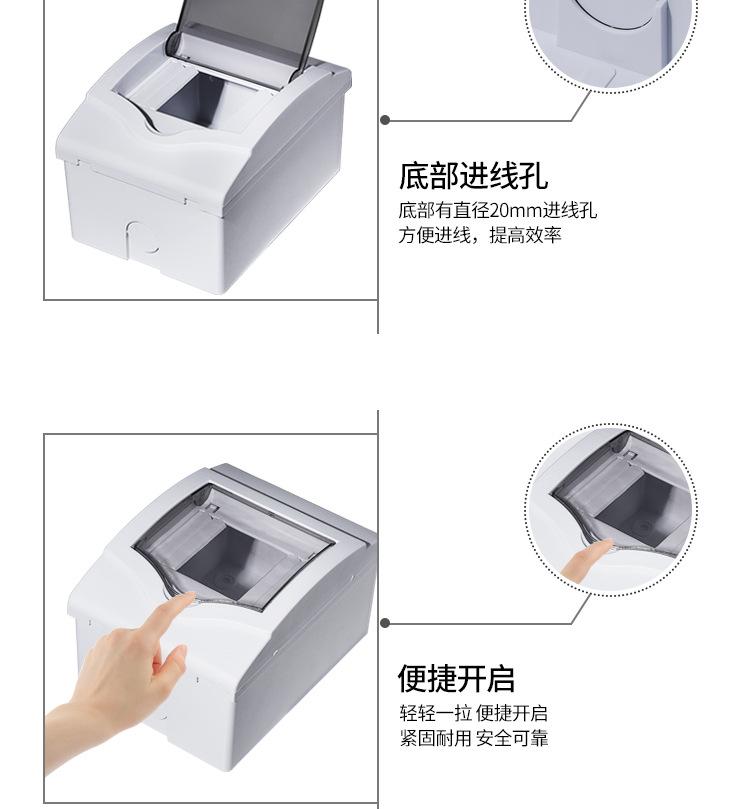 底部进线孔
底部有直径20mm进线孔
方便进线，提高效率

便捷开启
轻轻一拉 便捷开启
紧固耐用 安全可靠