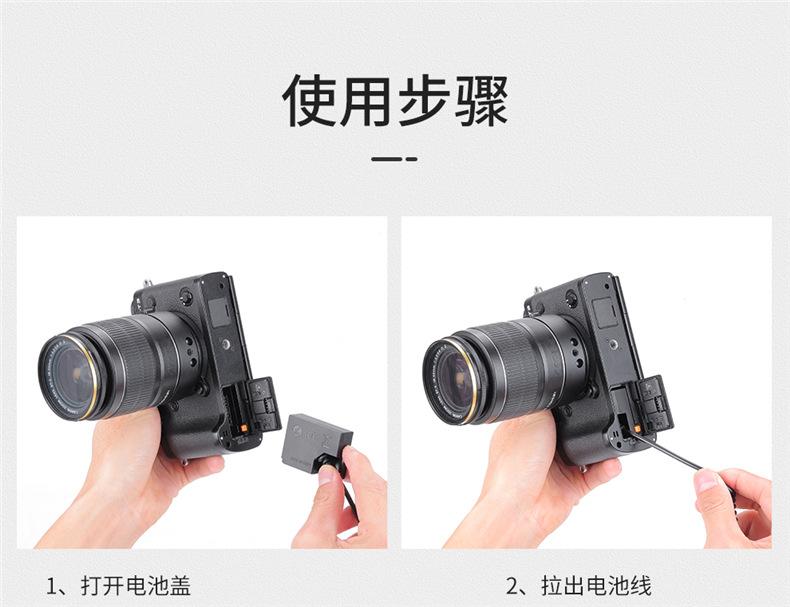 使用步骤

1、打开电池盖

2、拉出电池线