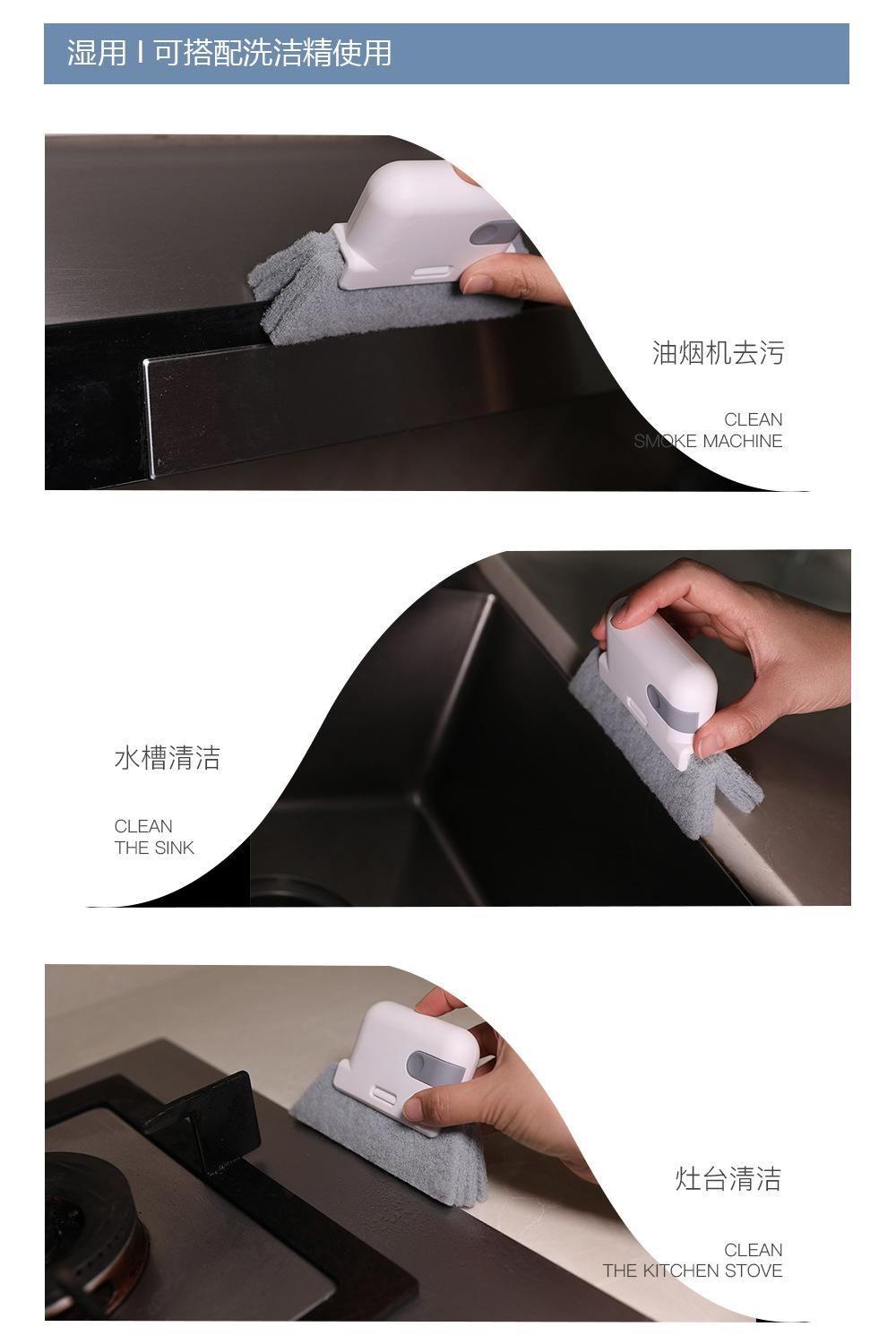 湿用 I 可搭配洗洁精使用

油烟机去污

CLEAN
SMOKE MACHINE

水槽清洁

CLEAN
THE SINK

灶台清洁

CLEAN
THE KITCHEN STOVE