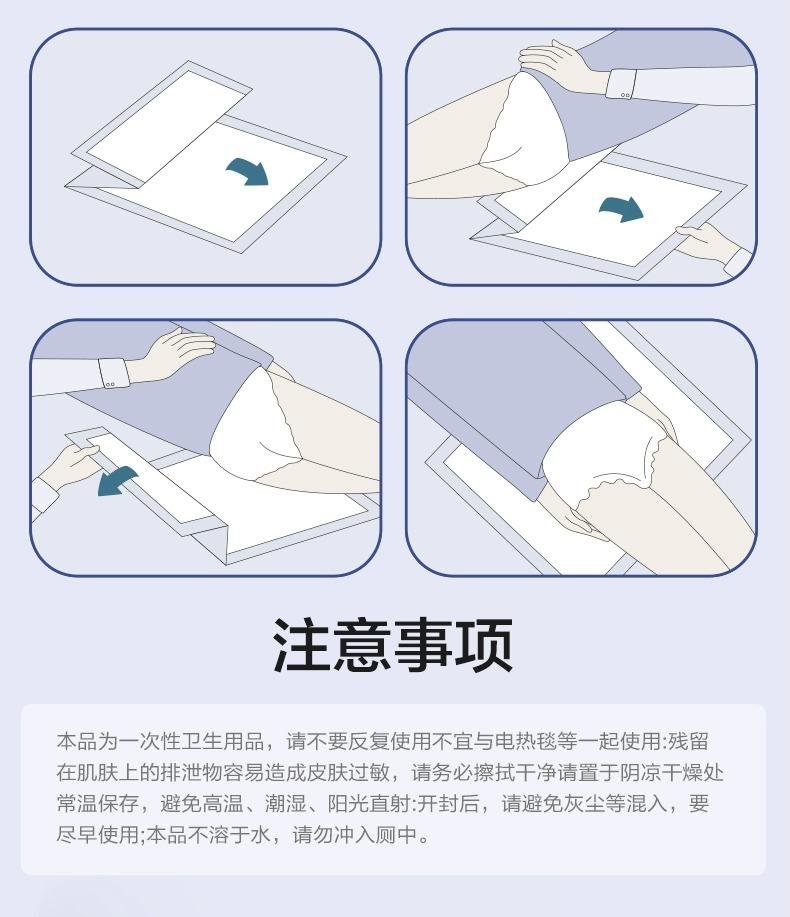 注意事项

本品为一次性卫生用品，请不要反复使用不宜与电热毯等一起使用:残留在肌肤上的排泄物容易造成皮肤过敏，请务必擦拭干净请置于阴凉干燥处常温保存，避免高温、潮湿、阳光直射:开封后，请避免灰尘等混入，要尽早使用;本品不溶于水，请勿冲入厕中。