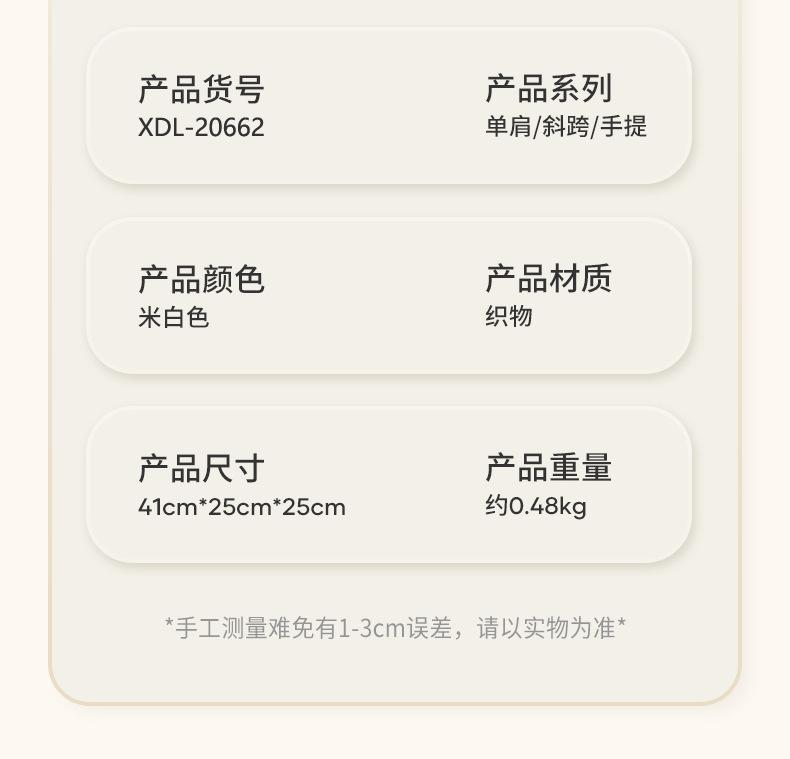 产品货号
XDL-20662

产品系列
单肩/斜跨/手提

产品颜色
米白色

产品材质
织物

产品尺寸
41cm*25cm*25cm

产品重量
约0.48kg

*手工测量难免有1-3cm误差，请以实物为准*