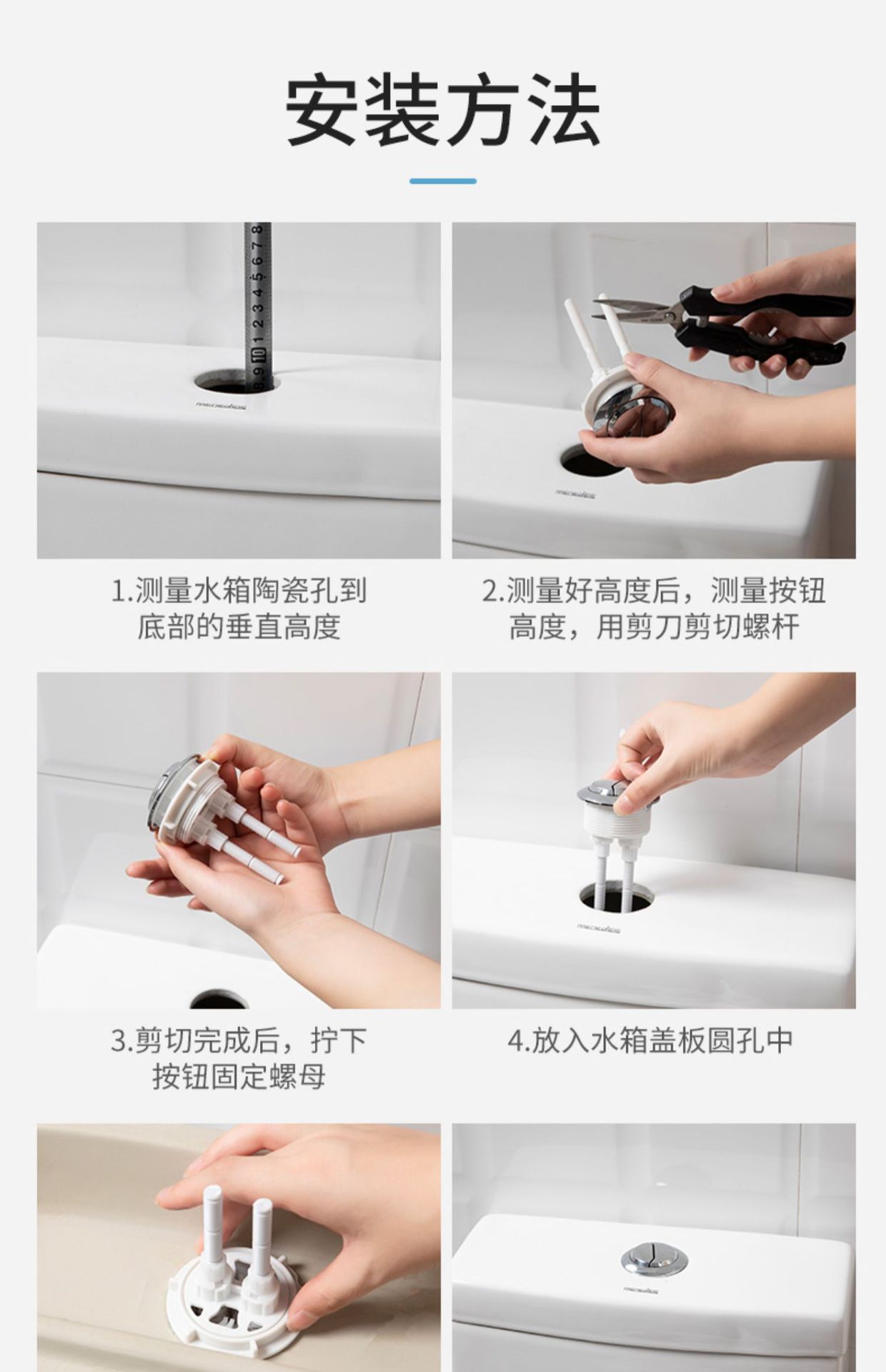 安装方法

8 9 10 1 2 3 4 5 6 7 8

1.测量水箱陶瓷孔到底部的垂直高度

2.测量好高度后，测量按钮高度，用剪刀剪切螺杆

3.剪切完成后，拧下按钮固定螺母

4.放入水箱盖板圆孔中