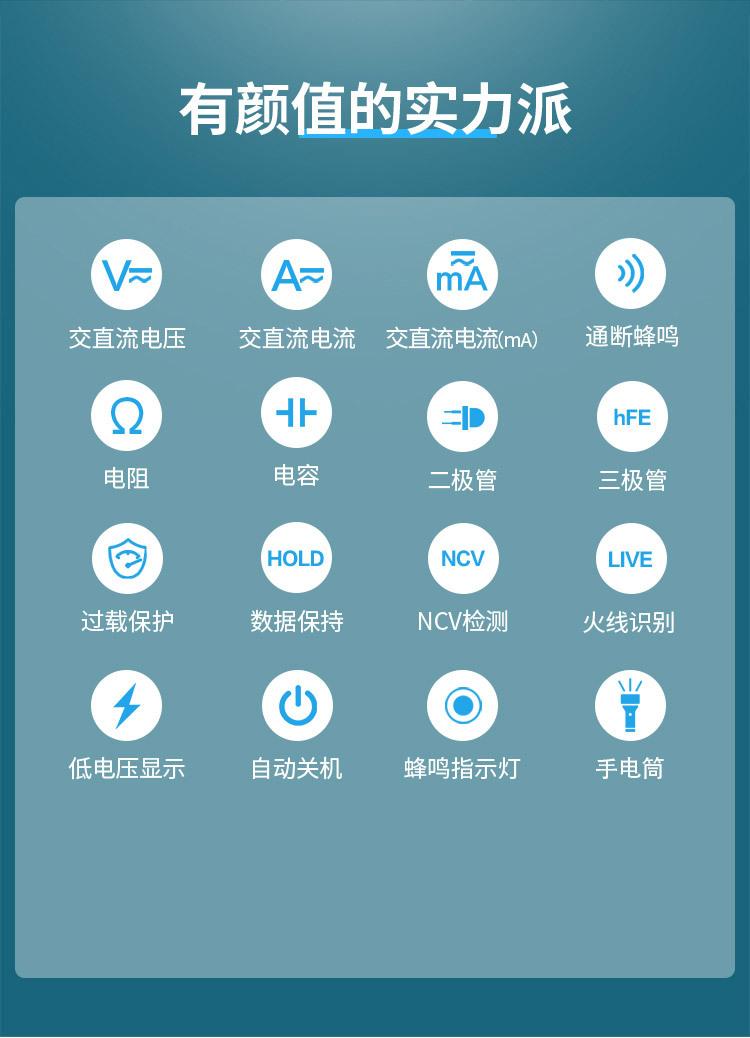 有颜值的实力派

V≂
交直流电压

A≂
交直流电流

mA
交直流电流(mA)

通断蜂鸣

Ω
电阻

电容

二极管

hFE
三极管

过载保护

HOLD
数据保持

NCV
NCV检测

LIVE
火线识别

低电压显示

自动关机

蜂鸣指示灯

手电筒