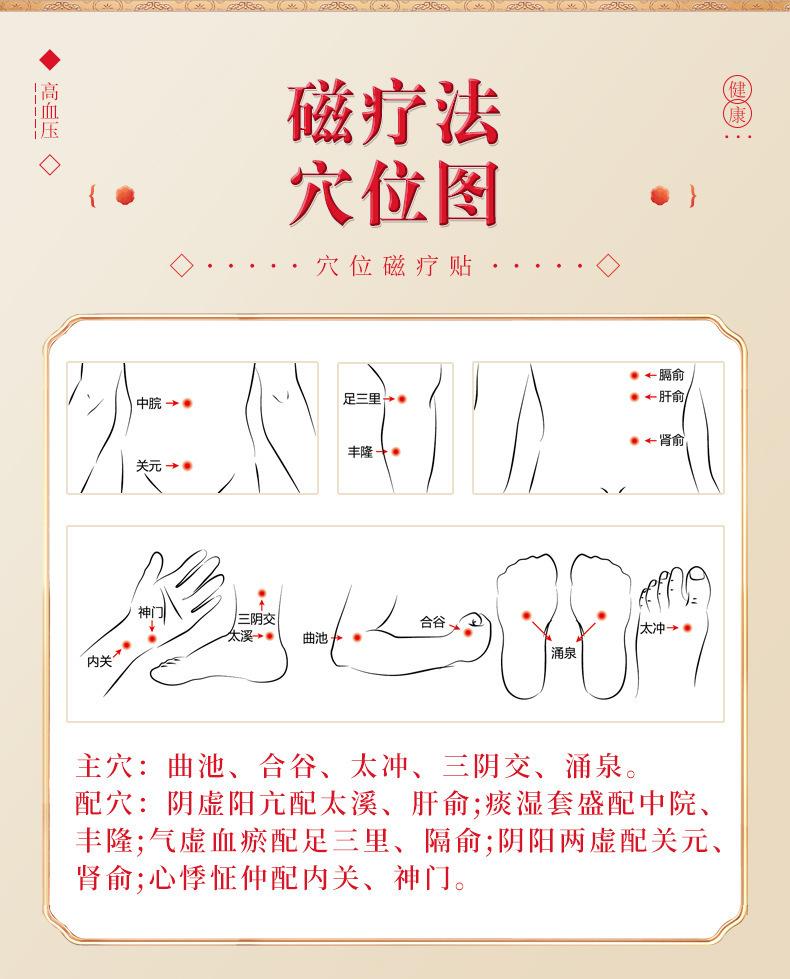 高血压

健康

磁疗法
穴位图

穴位磁疗贴

中脘
关元

足三里
丰隆

膈俞
肝俞
肾俞

神门
内关
三阴交
太溪
曲池
合谷
涌泉
太冲

主穴：曲池、合谷、太冲、三阴交、涌泉。
配穴：阴虚阳亢配太溪、肝俞;痰湿套盛配中院、丰隆;气虚血瘀配足三里、隔俞;阴阳两虚配关元、肾俞;心悸怔仲配内关、神门。