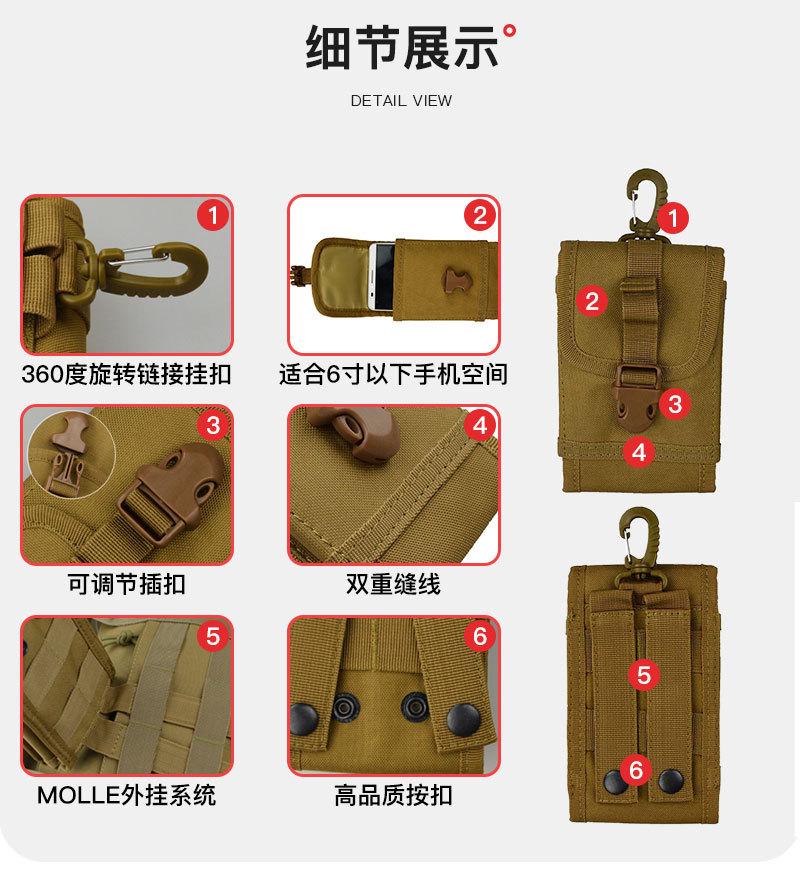 细节展示°

DETAIL VIEW

1
360度旋转链接挂扣

2
适合6寸以下手机空间

3
可调节插扣

4
双重缝线

5
MOLLE外挂系统

6
高品质按扣

1
2
3
4

5
6