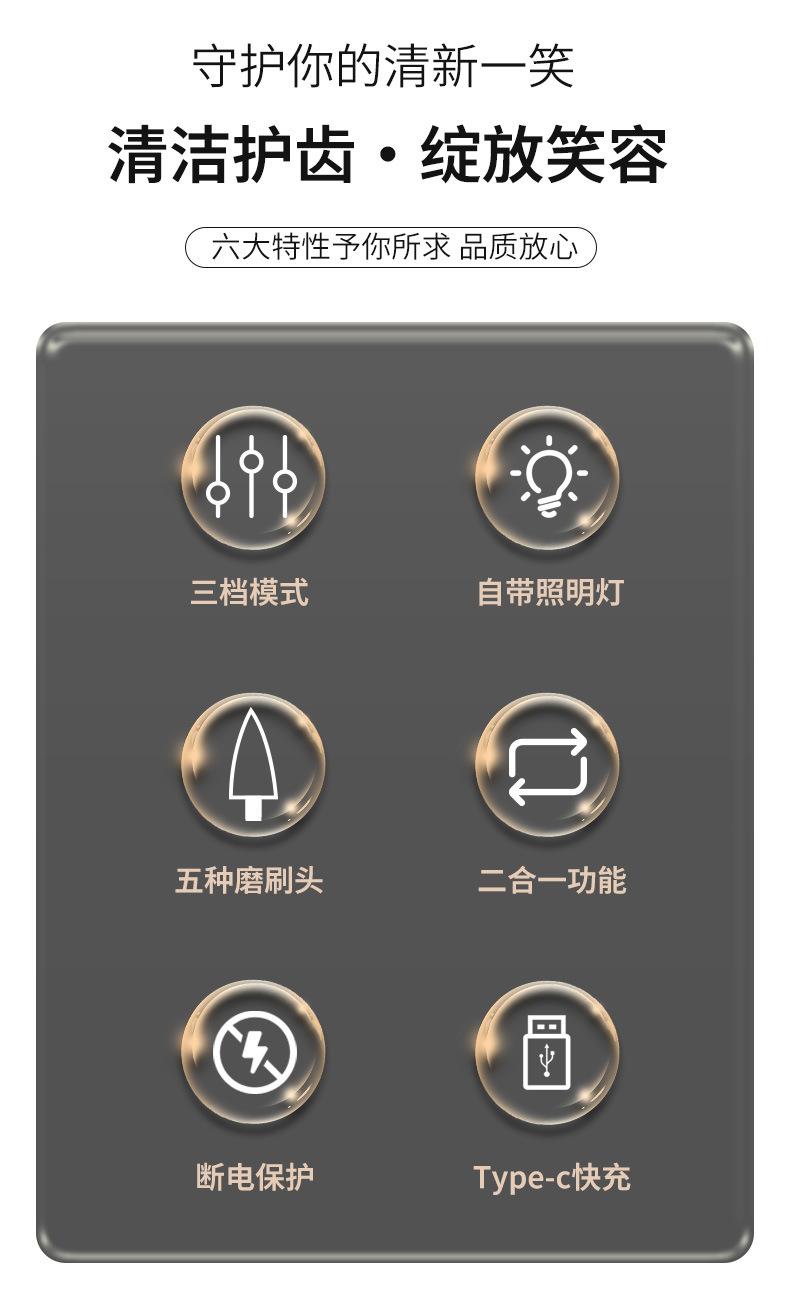 守护你的清新一笑

清洁护齿·绽放笑容

六大特性予你所求 品质放心

三档模式

自带照明灯

五种磨刷头

二合一功能

断电保护

Type-c快充