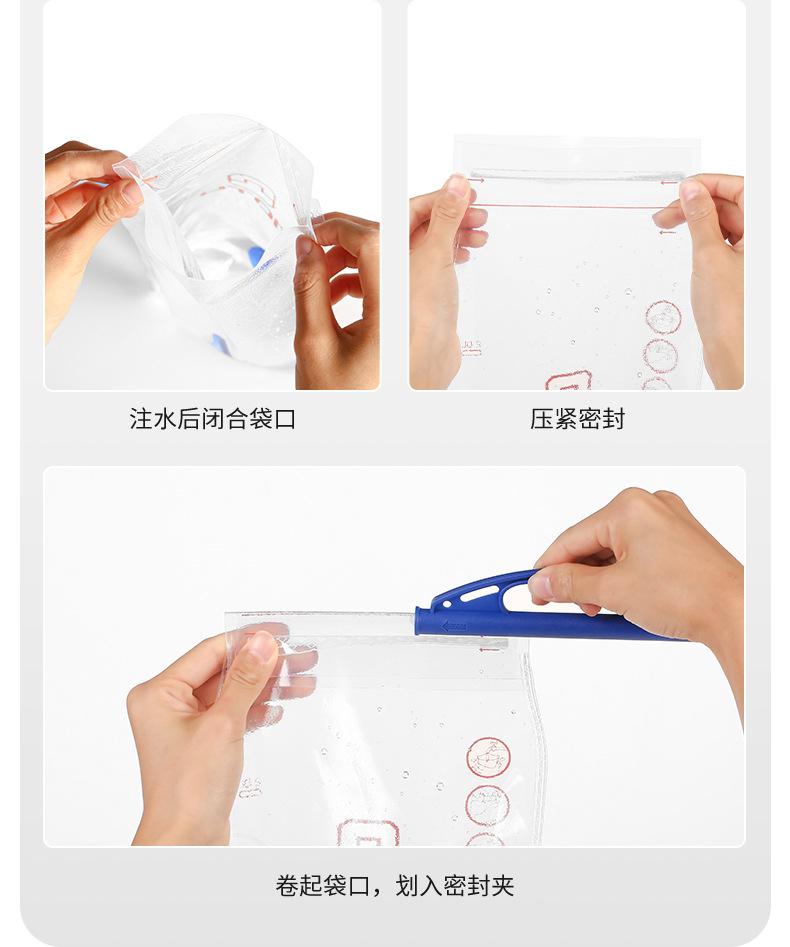 注水后闭合袋口

压紧密封

卷起袋口，划入密封夹