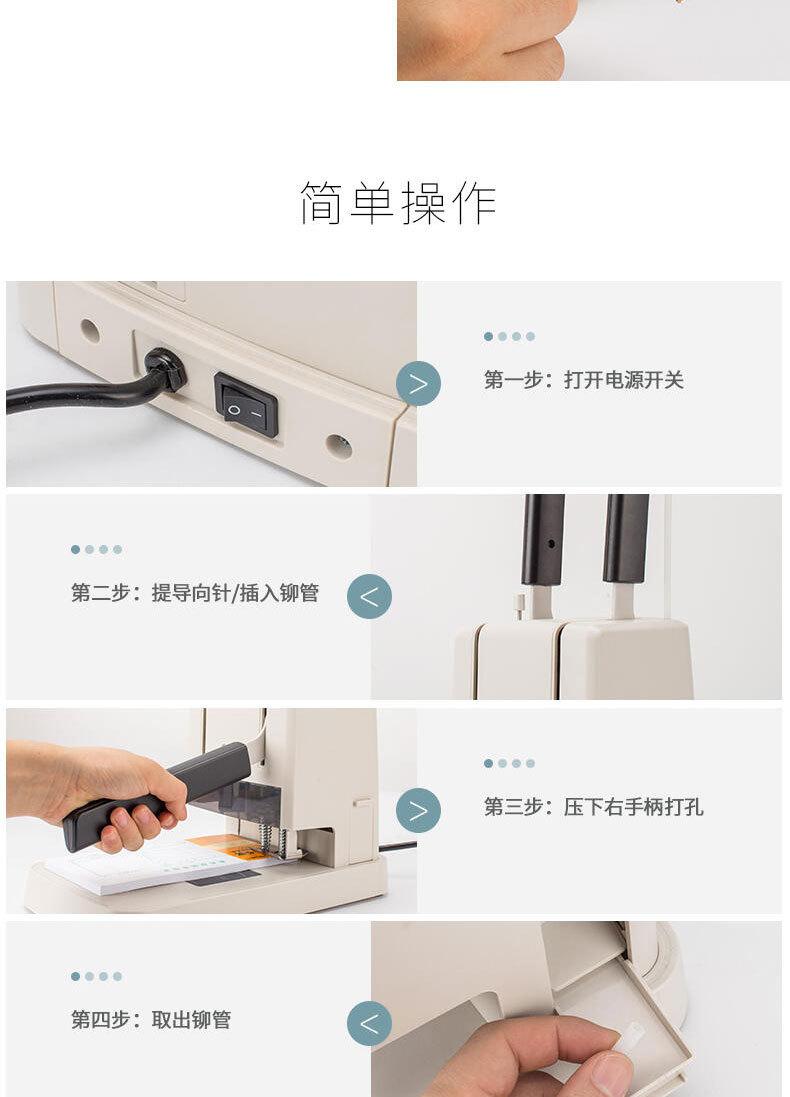 简单操作

第一步：打开电源开关

第二步：提导向针/插入铆管

第三步：压下右手柄打孔

第四步：取出铆管