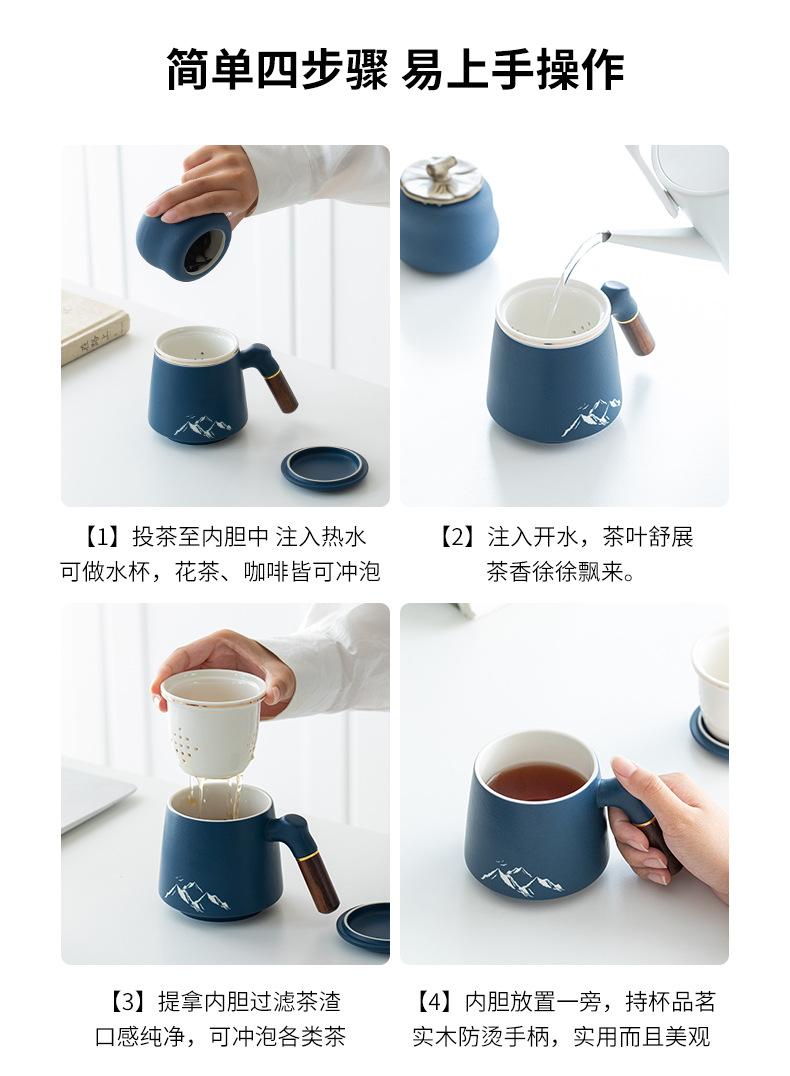 简单四步骤 易上手操作

【1】投茶至内胆中 注入热水
可做水杯，花茶、咖啡皆可冲泡

【2】注入开水，茶叶舒展
茶香徐徐飘来。

【3】提拿内胆过滤茶渣
口感纯净，可冲泡各类茶

【4】内胆放置一旁，持杯品茗
实木防烫手柄，实用而且美观