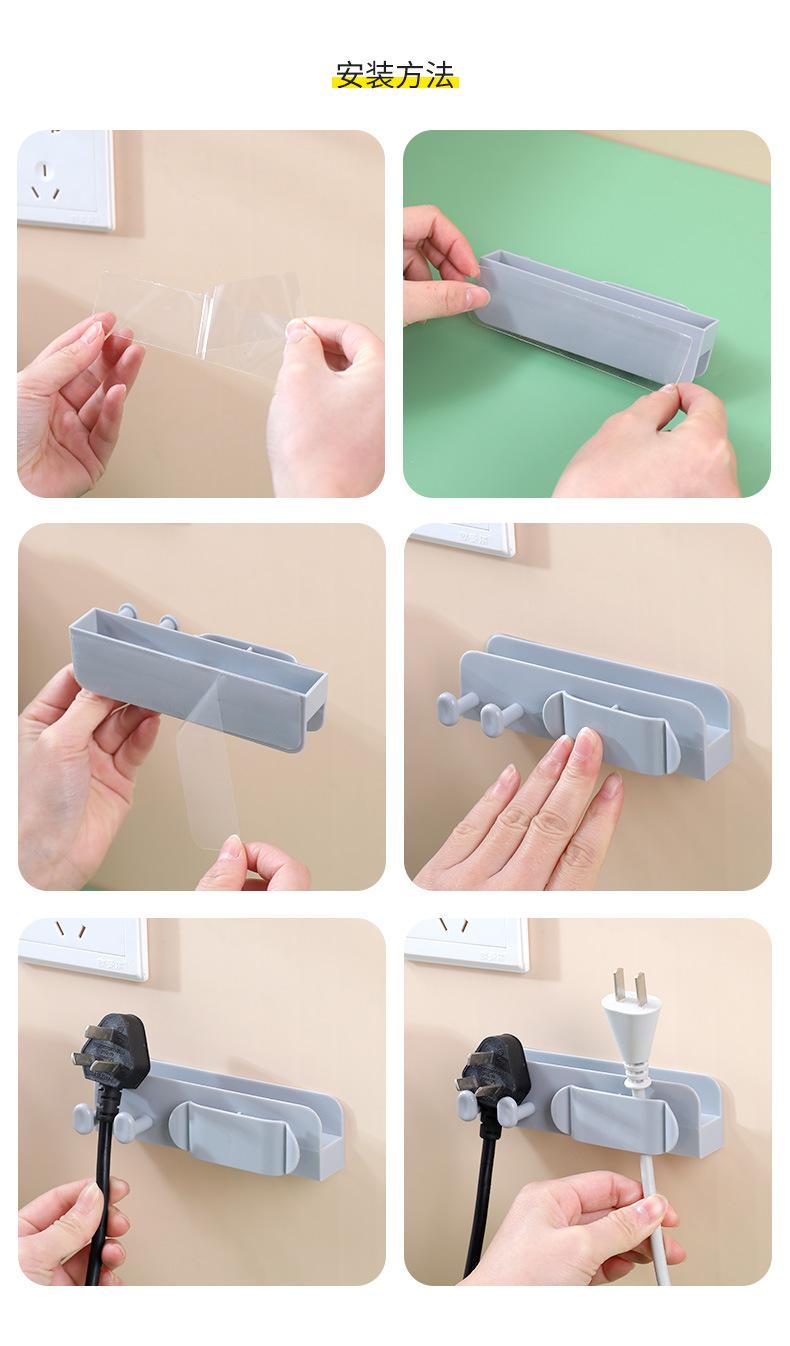 安装方法