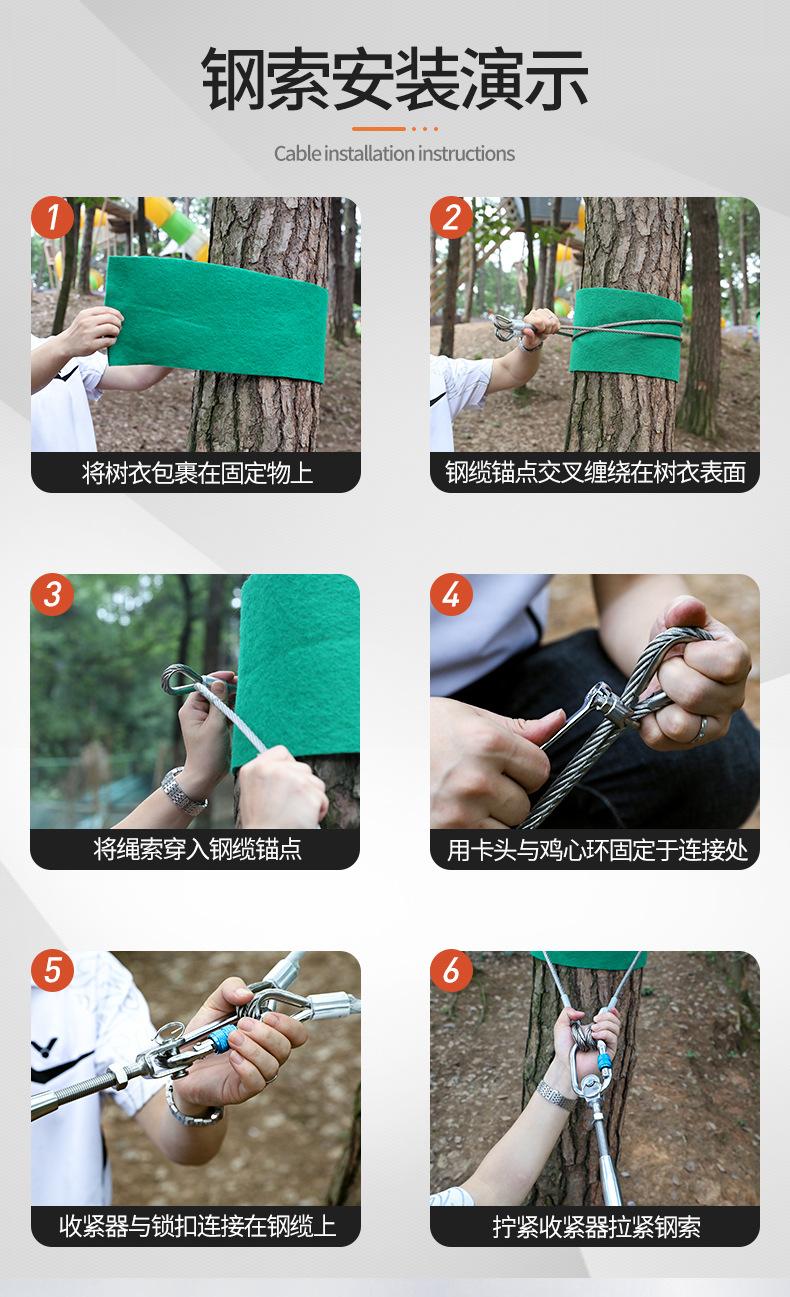 钢索安装演示

Cable installation instructions

1
将树衣包裹在固定物上

2
钢缆锚点交叉缠绕在树衣表面

3
将绳索穿入钢缆锚点

4
用卡头与鸡心环固定于连接处

5
收紧器与锁扣连接在钢缆上

6
拧紧收紧器拉紧钢索