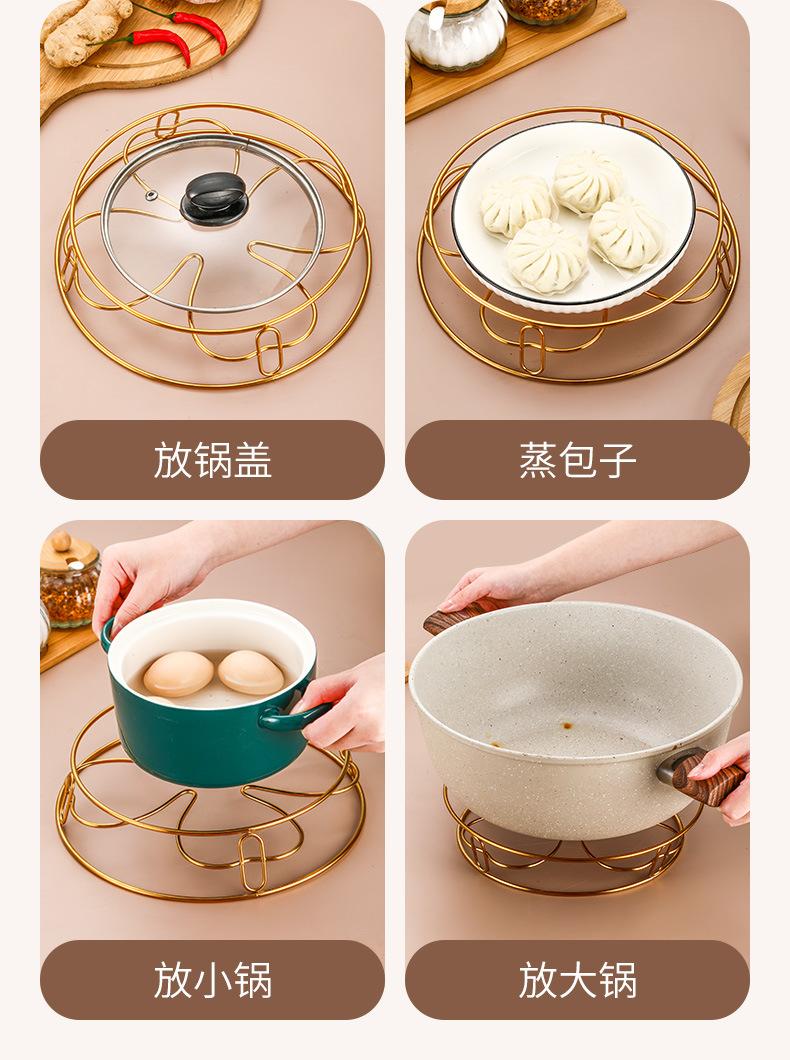 放锅盖

蒸包子

放小锅

放大锅