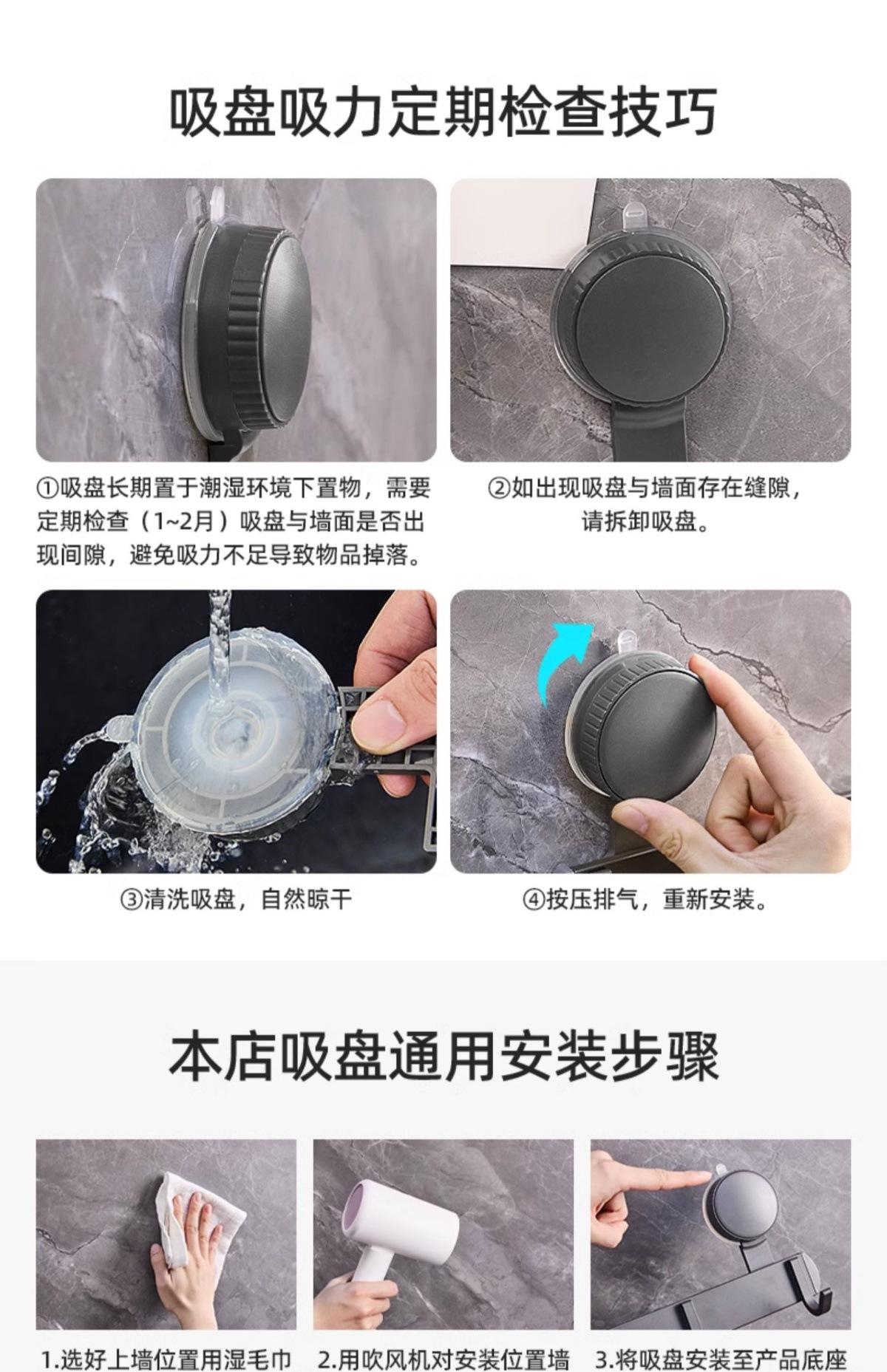 吸盘吸力定期检查技巧

①吸盘长期置于潮湿环境下置物，需要定期检查（1~2月）吸盘与墙面是否出现间隙，避免吸力不足导致物品掉落。

②如出现吸盘与墙面存在缝隙，请拆卸吸盘。

③清洗吸盘，自然晾干

④按压排气，重新安装。

本店吸盘通用安装步骤

1.选好上墙位置用湿毛巾

2.用吹风机对安装位置墙

3.将吸盘安装至产品底座