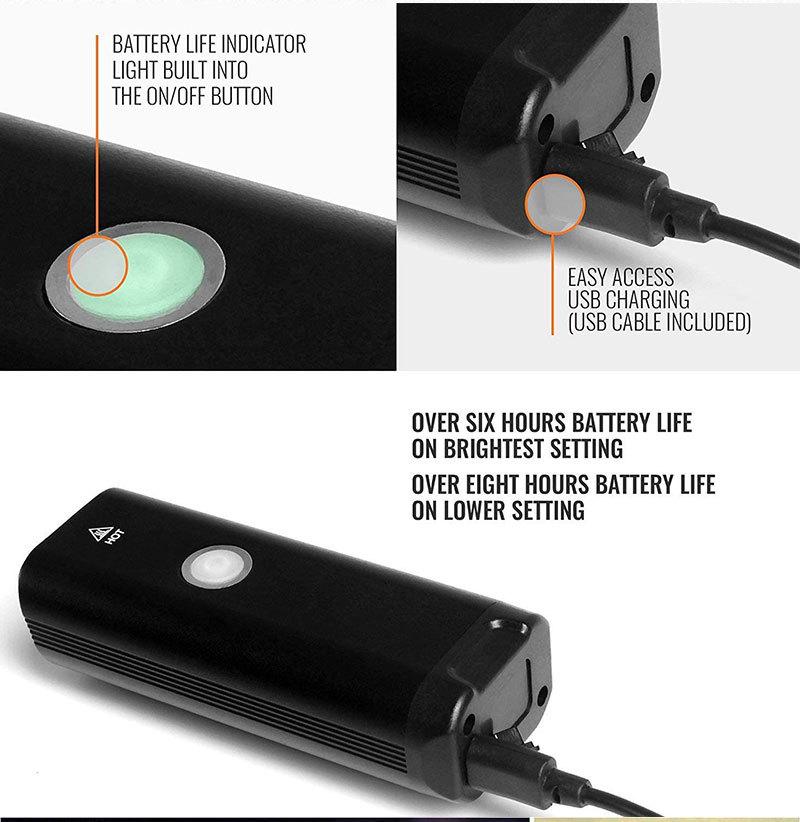 BATTERY LIFE INDICATOR LIGHT BUILT INTO THE ON/OFF BUTTON

EASY ACCESS USB CHARGING (USB CABLE INCLUDED)

OVER SIX HOURS BATTERY LIFE ON BRIGHTEST SETTING

OVER EIGHT HOURS BATTERY LIFE ON LOWER SETTING

HOT