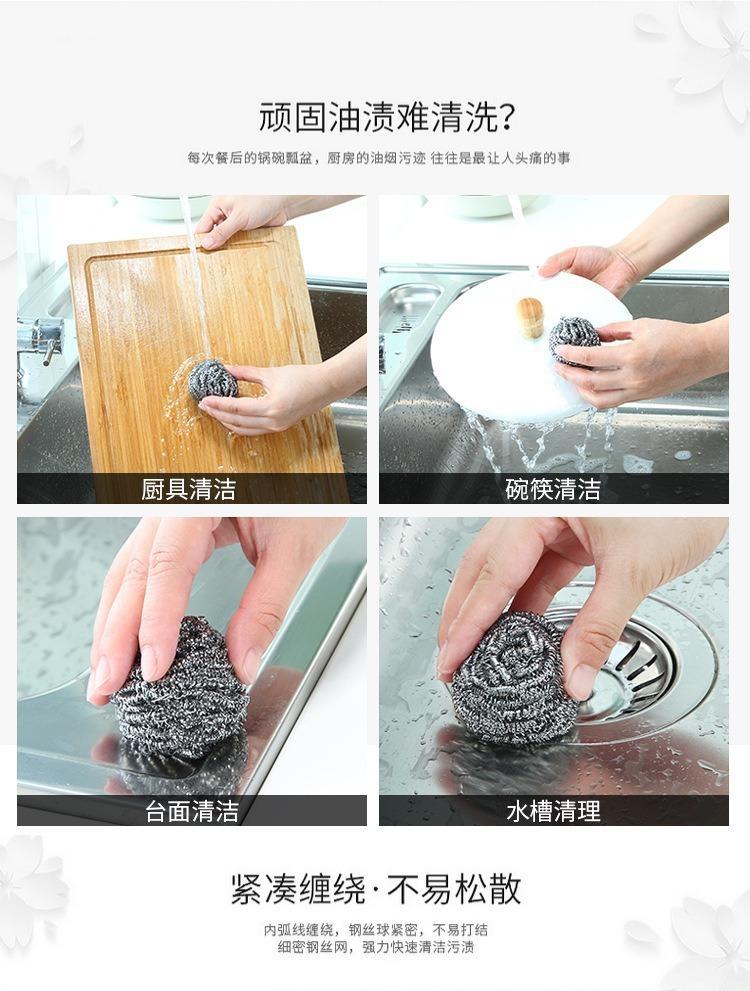 顽固油渍难清洗？

每次餐后的锅碗瓢盆，厨房的油烟污迹 往往是最让人头痛的事

厨具清洁

碗筷清洁

台面清洁

水槽清理

紧凑缠绕·不易松散

内弧线缠绕，钢丝球紧密，不易打结
细密钢丝网，强力快速清洁污渍