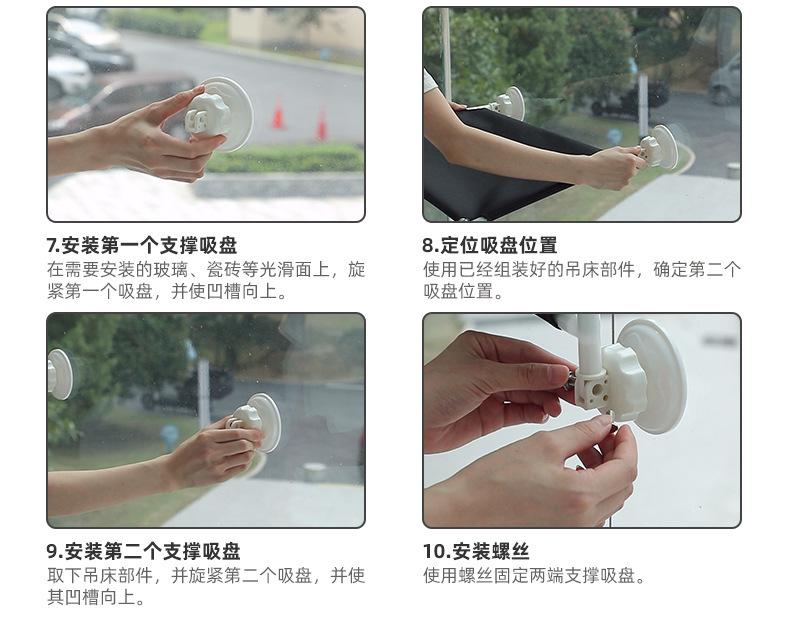 7.安装第一个支撑吸盘
在需要安装的玻璃、瓷砖等光滑面上，旋紧第一个吸盘，并使凹槽向上。

8.定位吸盘位置
使用已经组装好的吊床部件，确定第二个吸盘位置。

9.安装第二个支撑吸盘
取下吊床部件，并旋紧第二个吸盘，并使其凹槽向上。

10.安装螺丝
使用螺丝固定两端支撑吸盘。