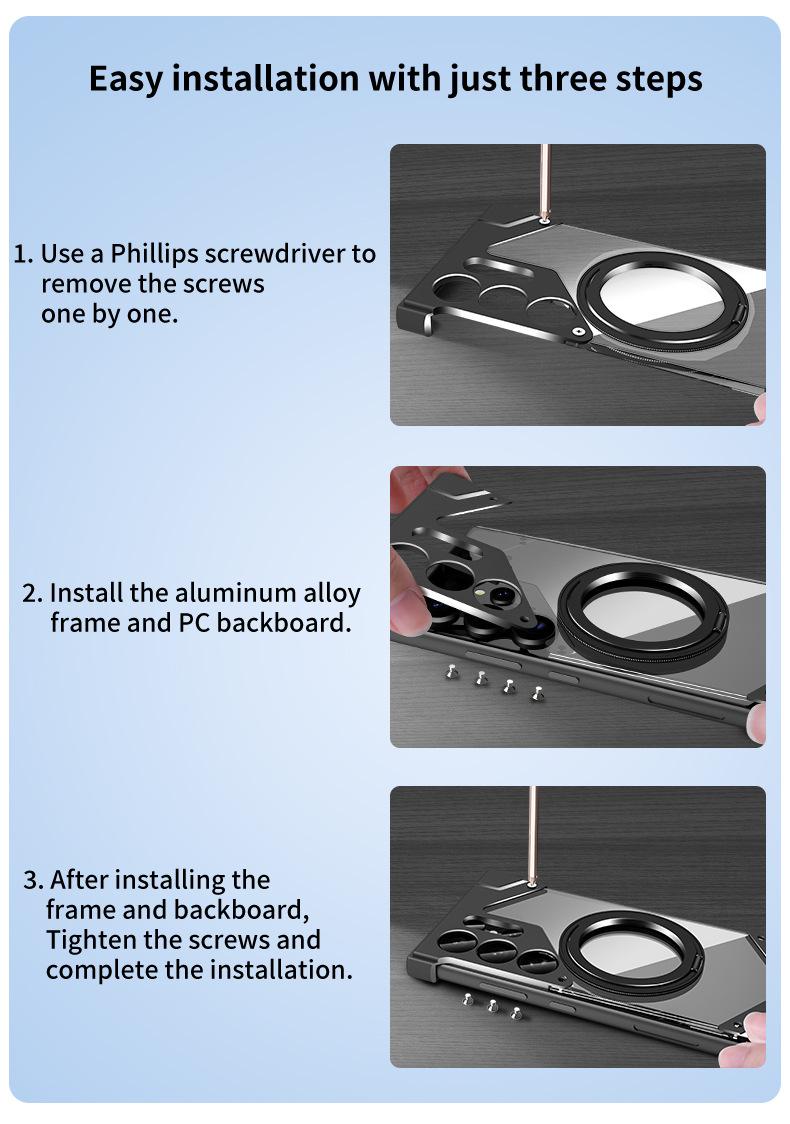 Easy installation with just three steps

1. Use a Phillips screwdriver to remove the screws one by one.

2. Install the aluminum alloy frame and PC backboard.

3. After installing the frame and backboard, Tighten the screws and complete the installation.