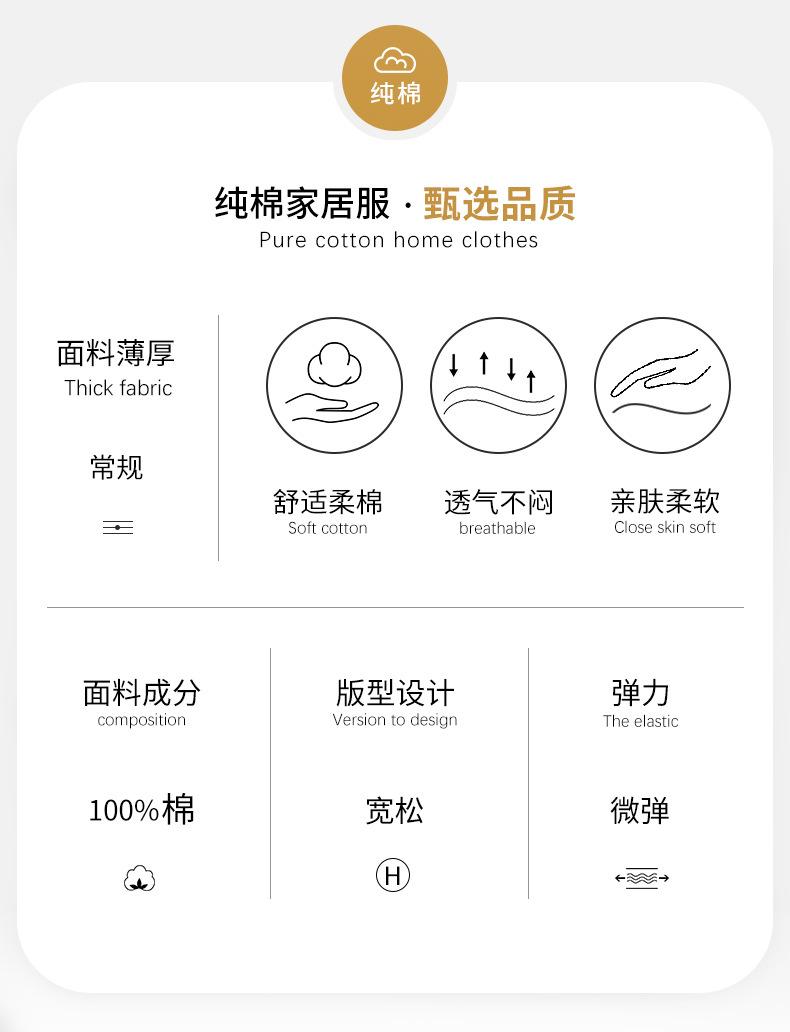 纯棉

纯棉家居服 · 甄选品质
Pure cotton home clothes

面料薄厚
Thick fabric

常规

舒适柔棉
Soft cotton

透气不闷
breathable

亲肤柔软
Close skin soft

面料成分
composition

100%棉

版型设计
Version to design

宽松

H

弹力
The elastic

微弹