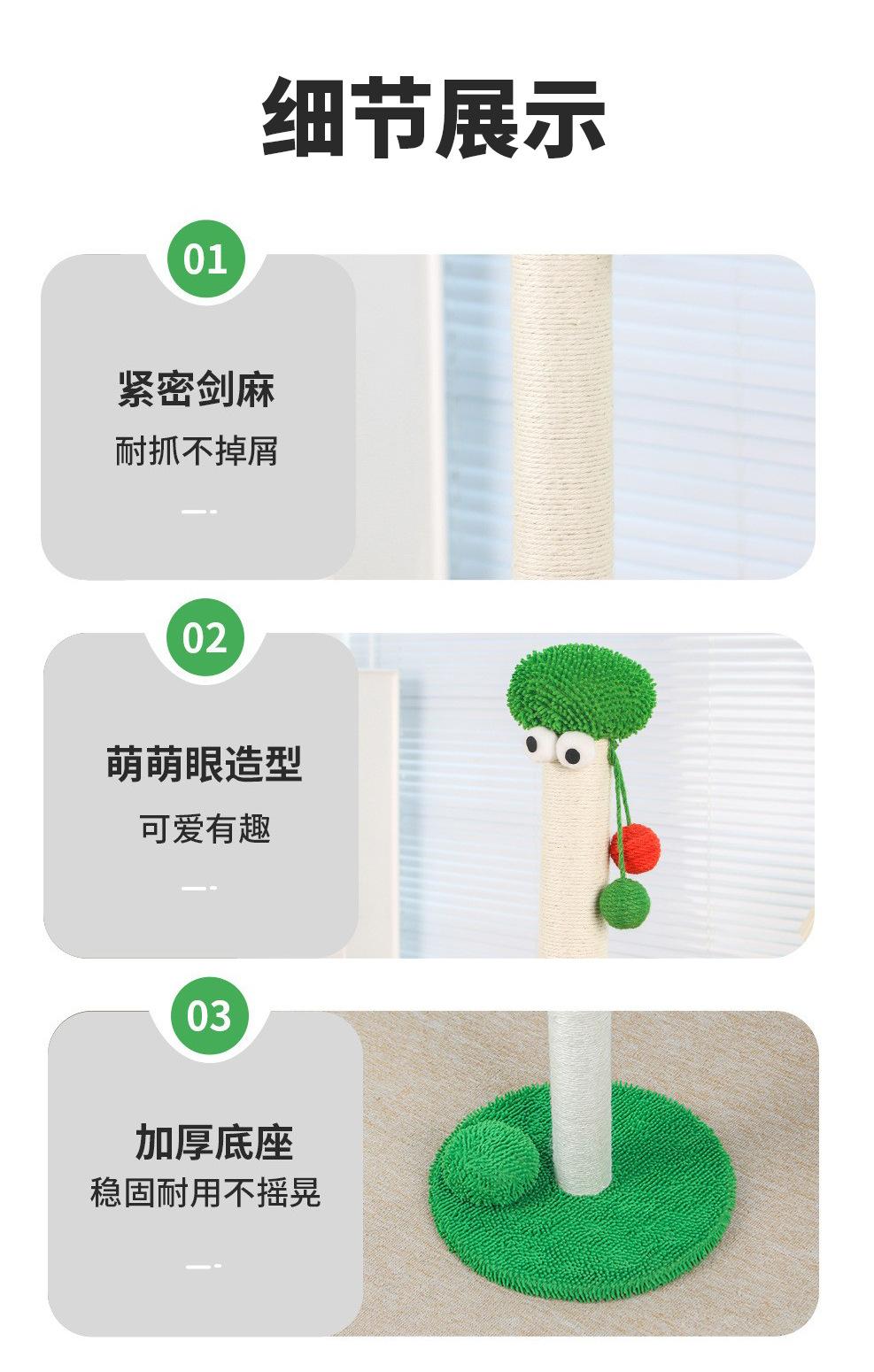 细节展示

01

紧密剑麻

耐抓不掉屑

02

萌萌眼造型

可爱有趣

03

加厚底座

稳固耐用不摇晃