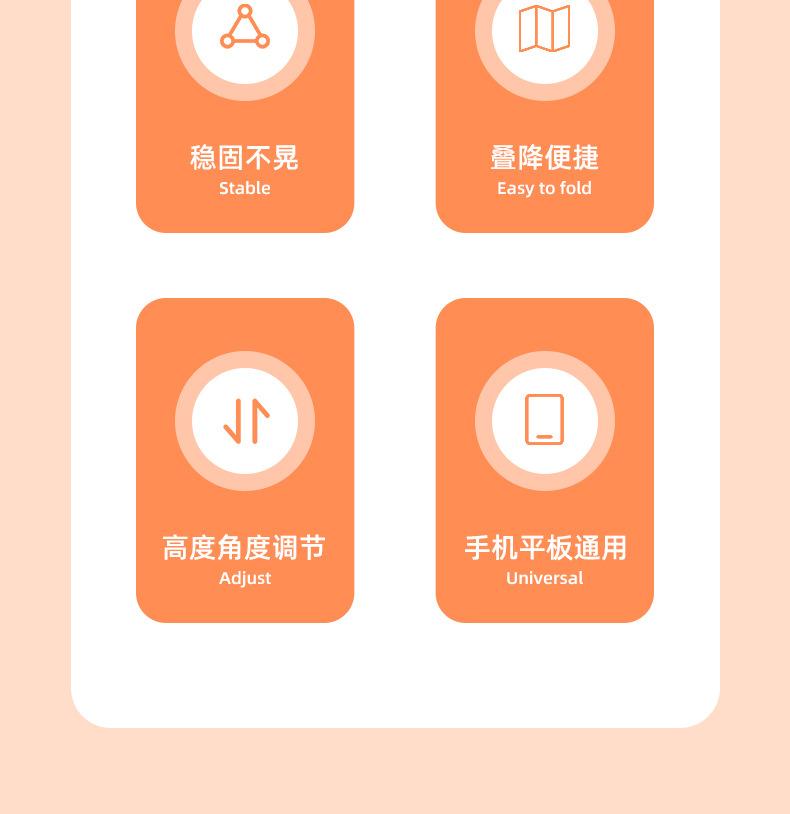 稳固不晃
Stable

叠降便捷
Easy to fold

高度角度调节
Adjust

手机平板通用
Universal