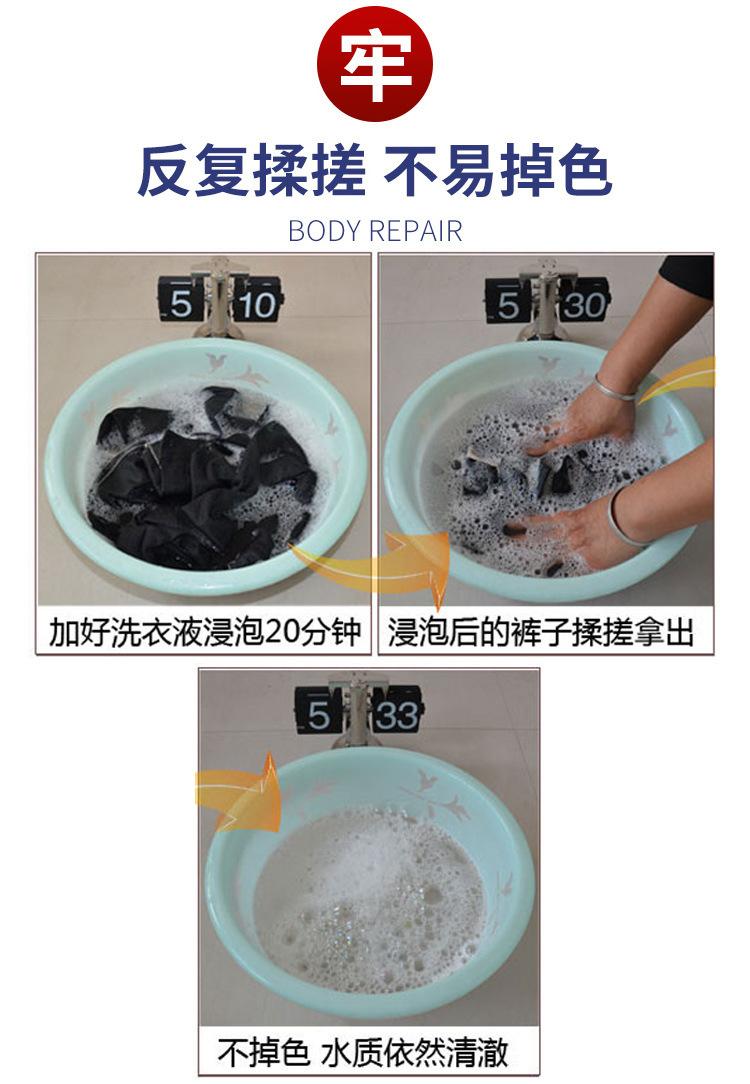 牢

反复揉搓 不易掉色

BODY REPAIR

5 10

加好洗衣液浸泡20分钟

5 30

浸泡后的裤子揉搓拿出

5 33

不掉色 水质依然清澈