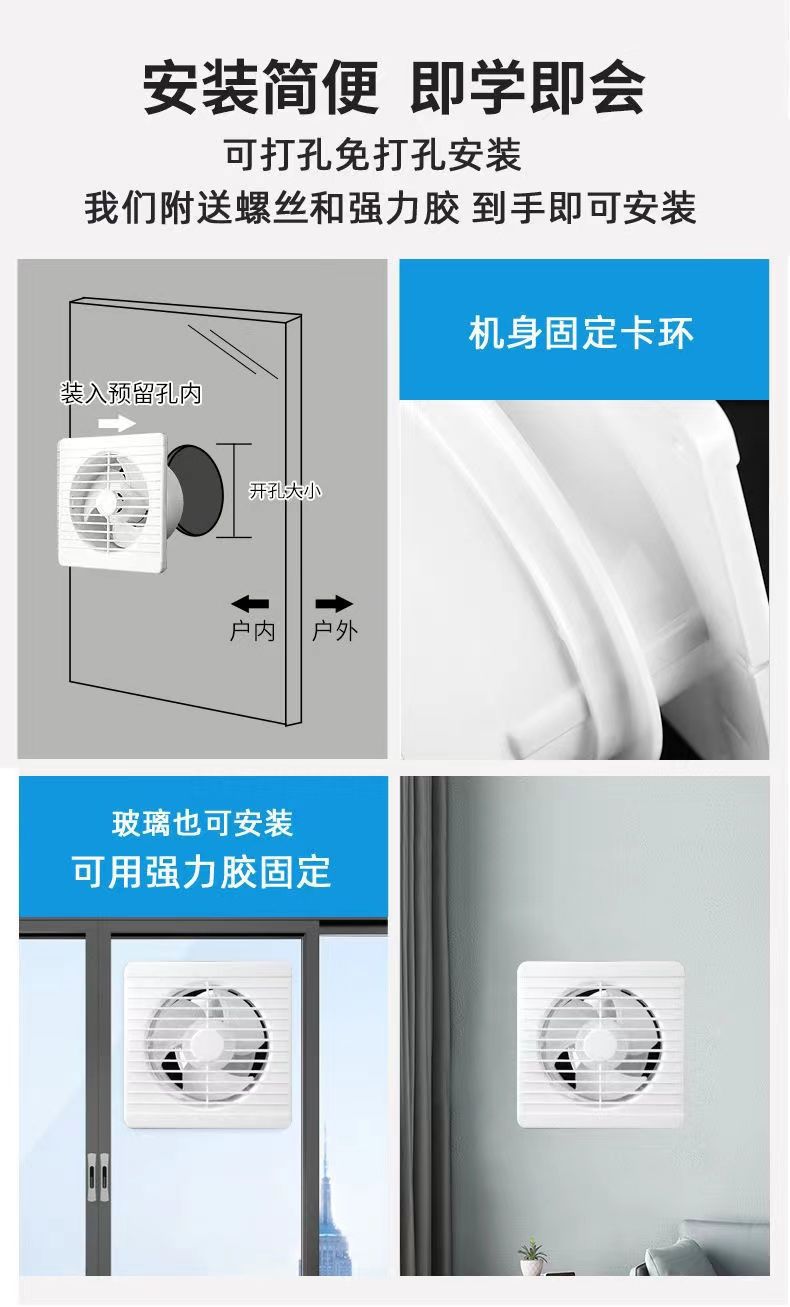 安装简便 即学即会

可打孔免打孔安装

我们附送螺丝和强力胶 到手即可安装

装入预留孔内

开孔大小

户内 户外

机身固定卡环

玻璃也可安装

可用强力胶固定