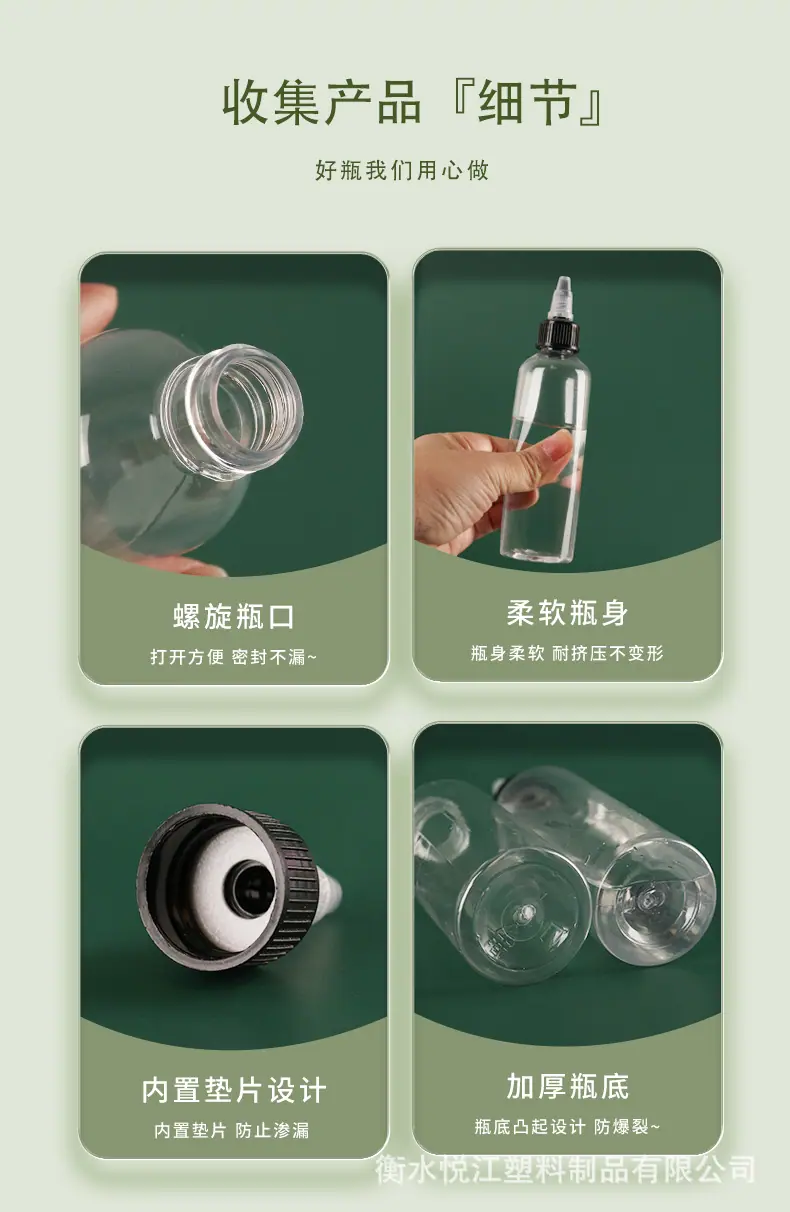 收集产品『细节』

好瓶我们用心做

螺旋瓶口

打开方便 密封不漏~

柔软瓶身

瓶身柔软 耐挤压不变形

内置垫片设计

内置垫片 防止渗漏

加厚瓶底

瓶底凸起设计 防爆裂~

衡水悦江塑料制品有限公司