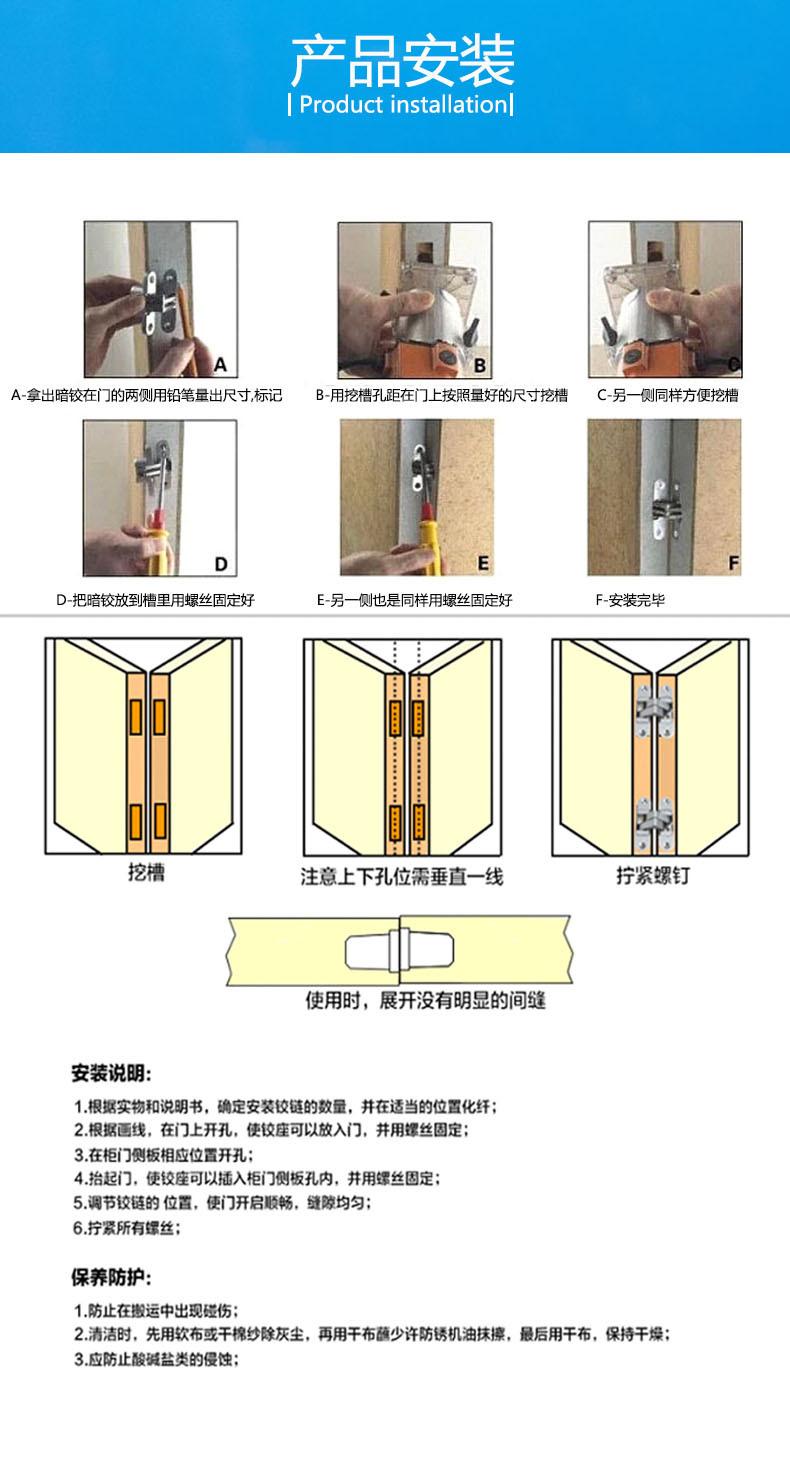 产品安装
| Product installation|

A

A-拿出暗铰在门的两侧用铅笔量出尺寸,标记

B

B-用挖槽孔距在门上按照量好的尺寸挖槽

C

C-另一侧同样方便挖槽

D

D-把暗铰放到槽里用螺丝固定好

E

E-另一侧也是同样用螺丝固定好

F

F-安装完毕

挖槽

注意上下孔位需垂直一线

拧紧螺钉

使用时，展开没有明显的间缝

安装说明:

1.根据实物和说明书，确定安装铰链的数量，并在适当的位置化纤;
2.根据画线，在门上开孔，使铰座可以放入门，并用螺丝固定;
3.在柜门侧板相应位置开孔;
4.抬起门，使铰座可以插入柜门侧板孔内，并用螺丝固定;
5.调节铰链的 位置，使门开启顺畅，缝隙均匀;
6.拧紧所有螺丝;

保养防护:

1.防止在搬运中出现碰伤;
2.清洁时，先用软布或干棉纱除灰尘，再用干布蘸少许防锈机油抹擦，最后用干布，保持干燥;
3.应防止酸碱盐类的侵蚀;