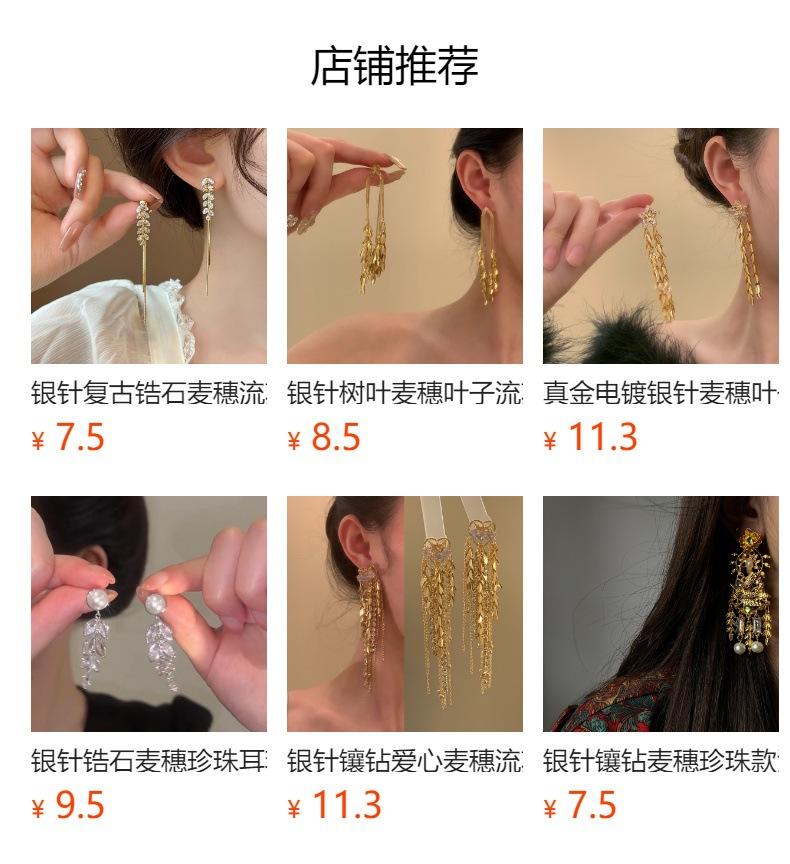 店铺推荐

银针复古锆石麦穗流
¥ 7.5

银针树叶麦穗叶子流
¥ 8.5

真金电镀银针麦穗叶
¥ 11.3

银针锆石麦穗珍珠耳
¥ 9.5

银针镶钻爱心麦穗流
¥ 11.3

银针镶钻麦穗珍珠款
¥ 7.5