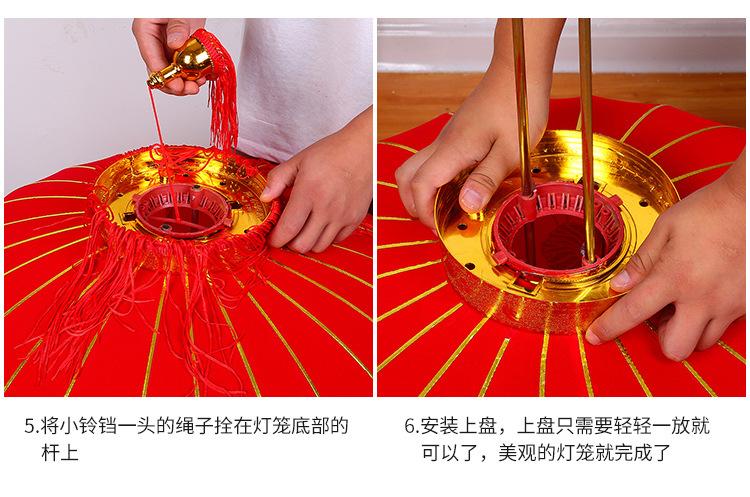 5.将小铃铛一头的绳子拴在灯笼底部的杆上

6.安装上盘，上盘只需要轻轻一放就可以了，美观的灯笼就完成了